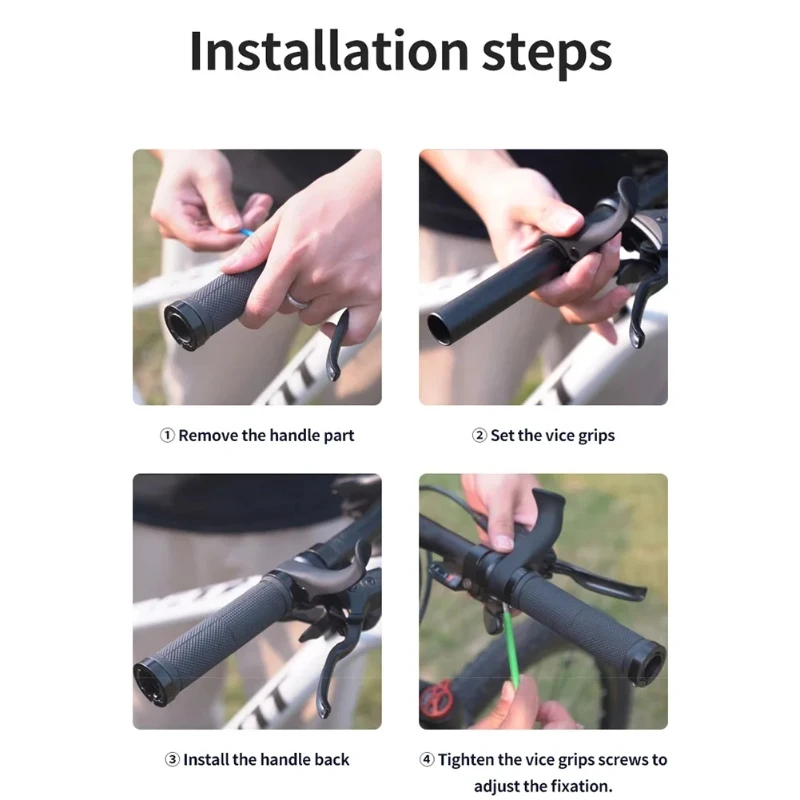 Installation steps

① Remove the handle part

② Set the vice grips

③ Install the handle back

④ Tighten the vice grips screws to adjust the fixation.