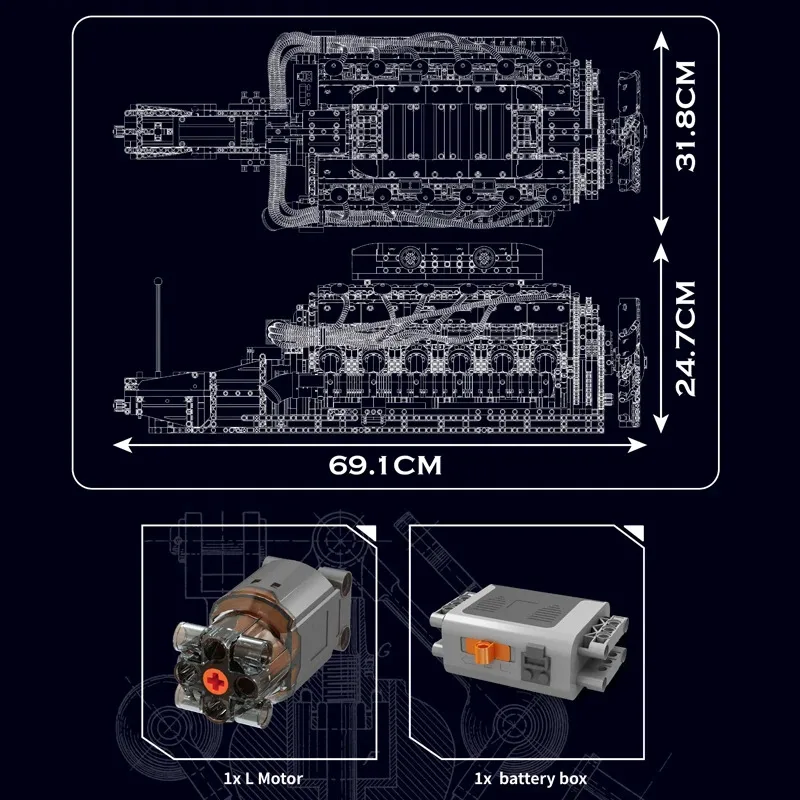 31.8CM

24.7CM

69.1CM

1x L Motor

1x battery box