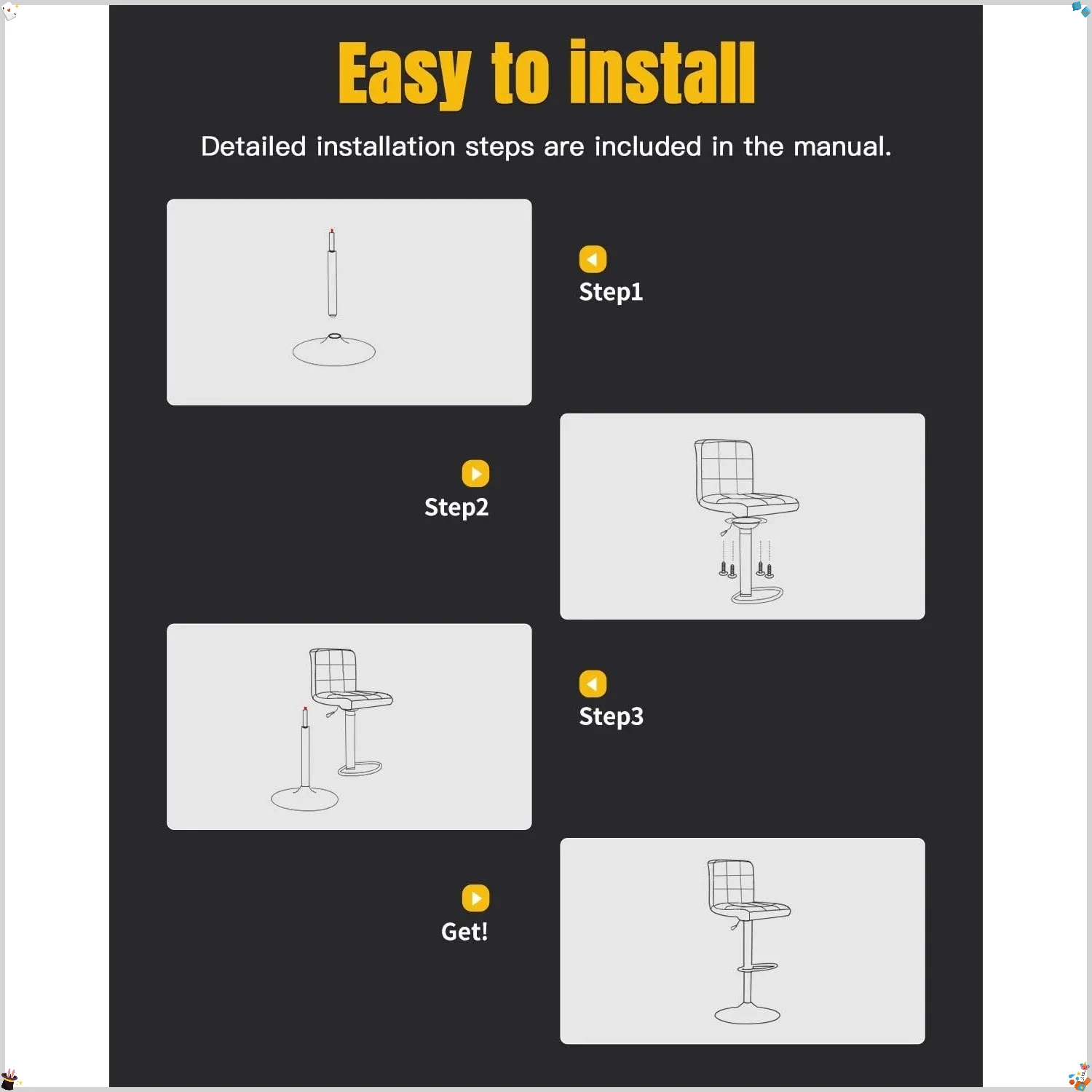 Easy to install

Detailed installation steps are included in the manual.

Step1

Step2

Step3

Get!