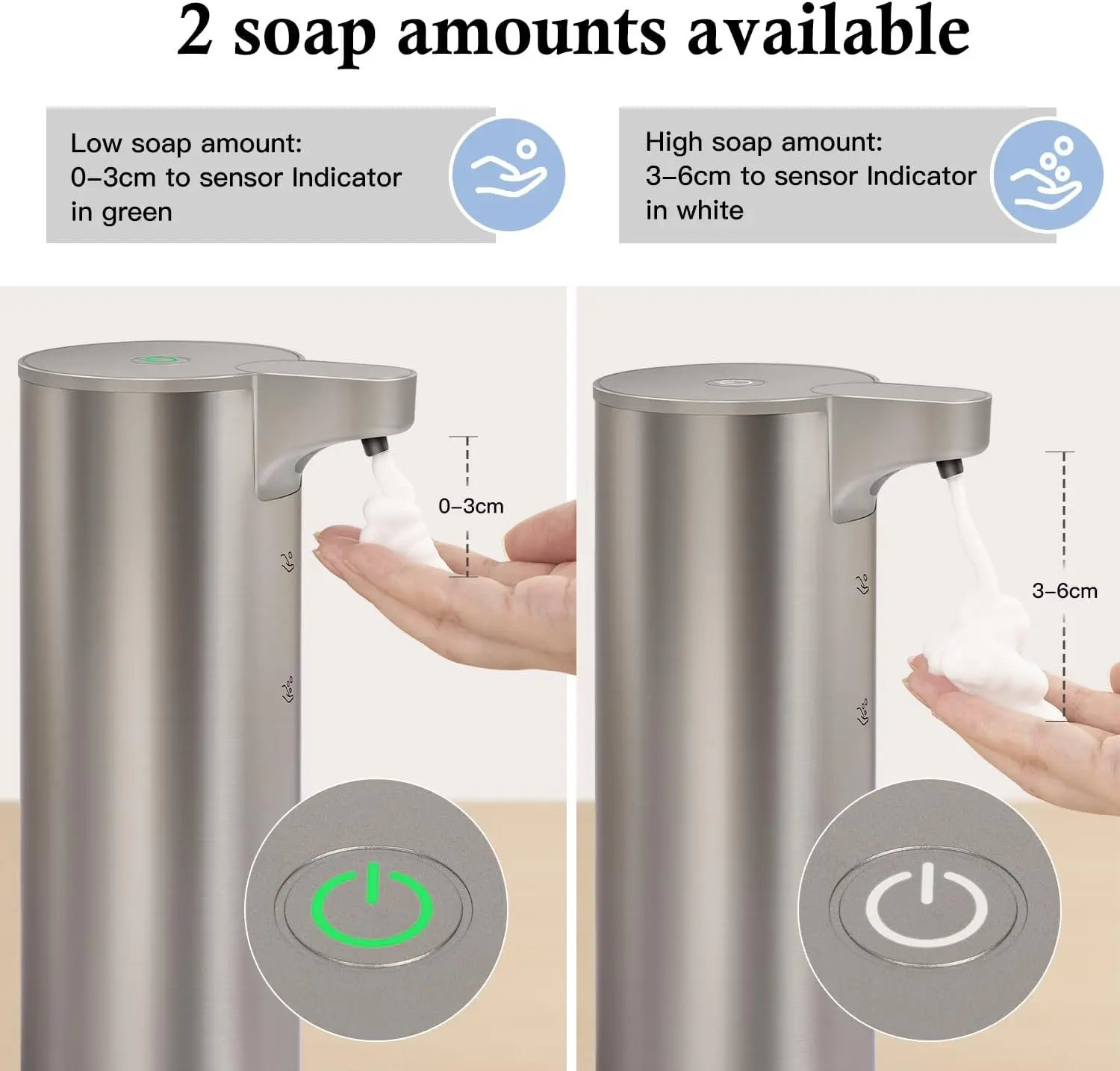 2 soap amounts available

Low soap amount:
0–3cm to sensor Indicator in green

High soap amount:
3–6cm to sensor Indicator in white

0–3cm

3–6cm