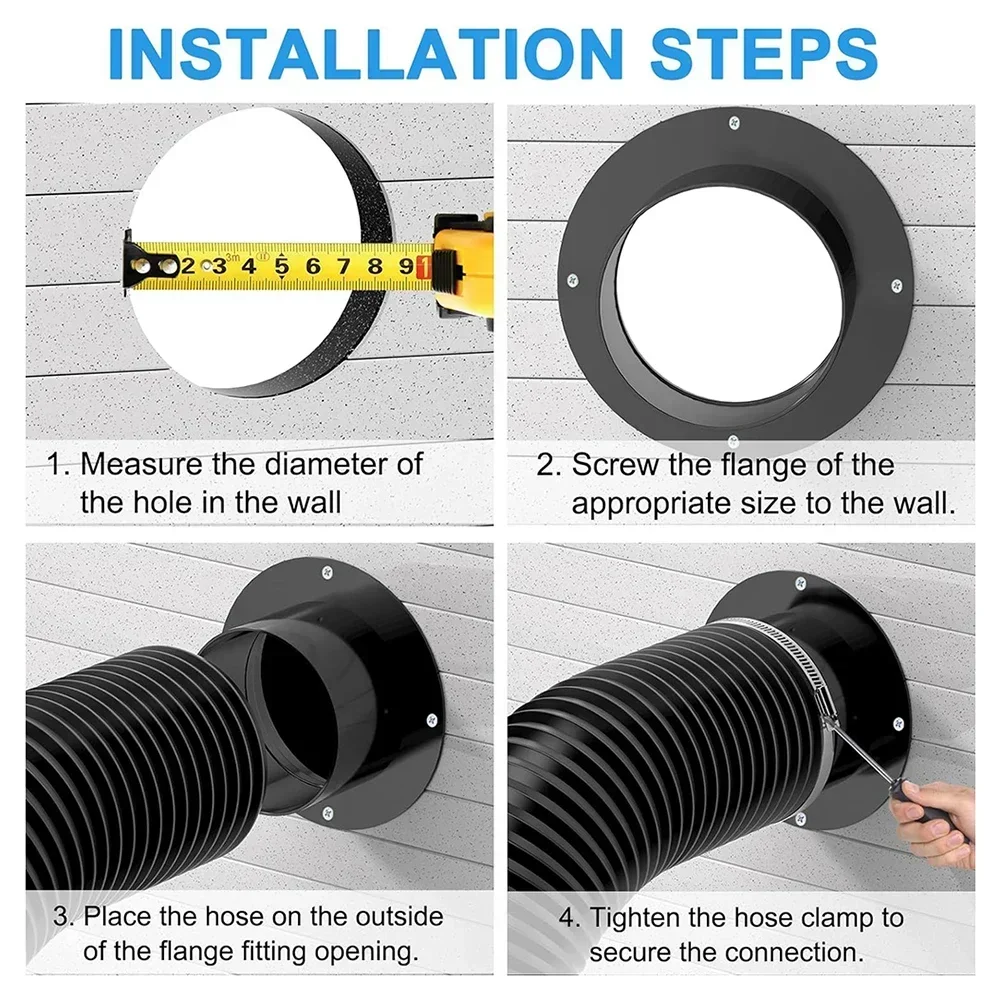 INSTALLATION STEPS

2 3 4 5 6 7 8 9 1

1. Measure the diameter of the hole in the wall

2. Screw the flange of the appropriate size to the wall.

3. Place the hose on the outside of the flange fitting opening.

4. Tighten the hose clamp to secure the connection.