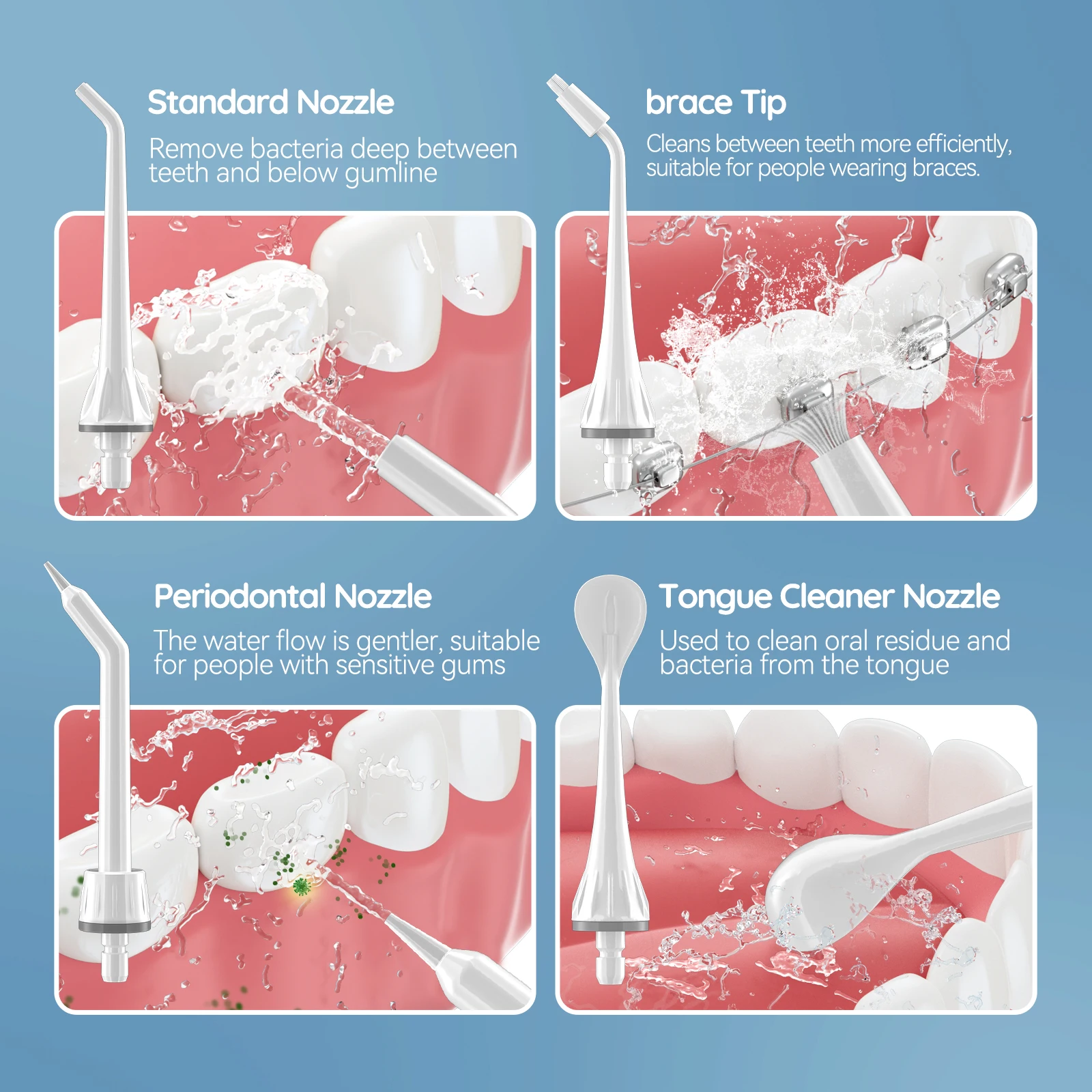 Standard Nozzle

Remove bacteria deep between teeth and below gumline

brace Tip

Cleans between teeth more efficiently, suitable for people wearing braces.

Periodontal Nozzle

The water flow is gentler, suitable for people with sensitive gums

Tongue Cleaner Nozzle

Used to clean oral residue and bacteria from the tongue