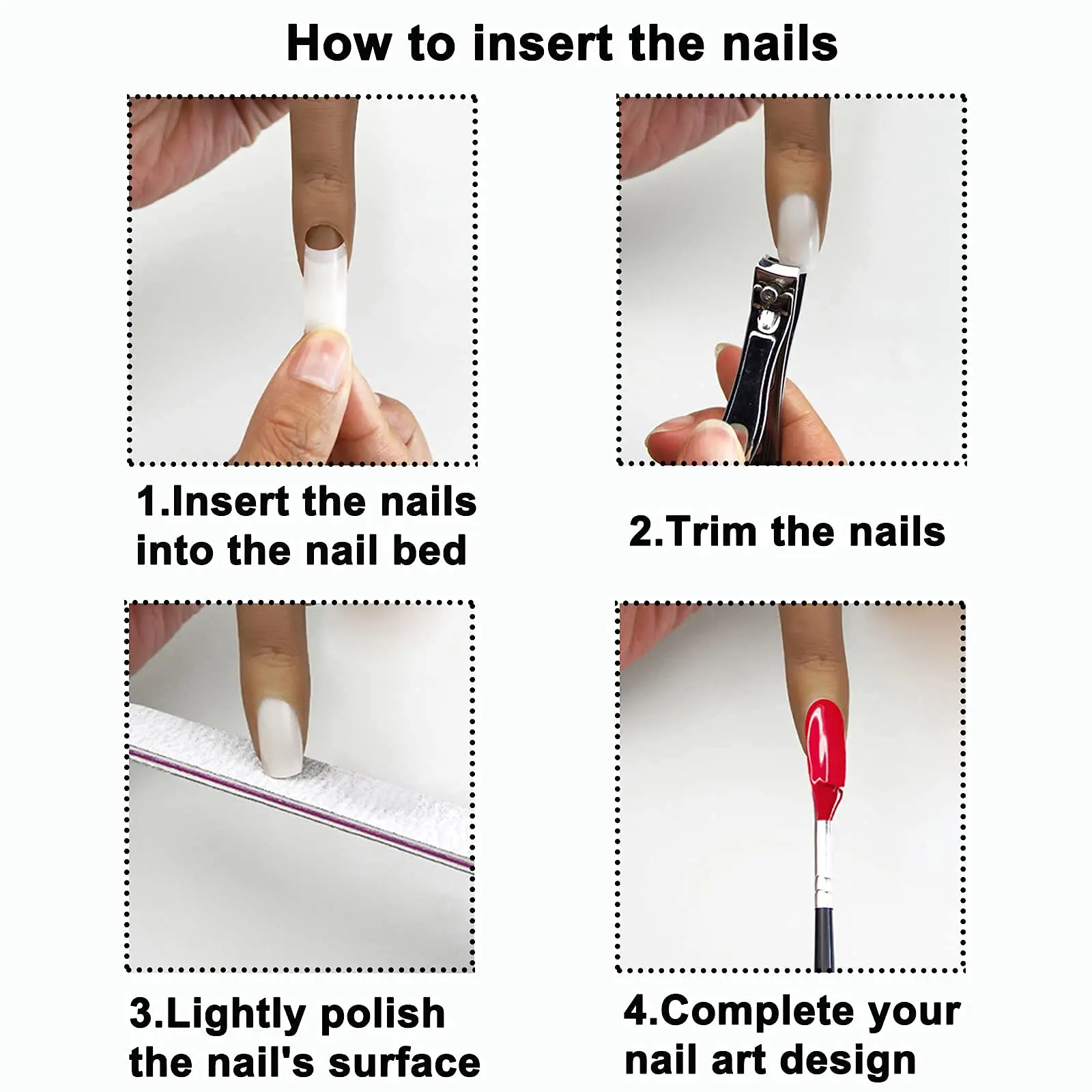 How to insert the nails

1.Insert the nails into the nail bed

2.Trim the nails

3.Lightly polish the nail's surface

4.Complete your nail art design