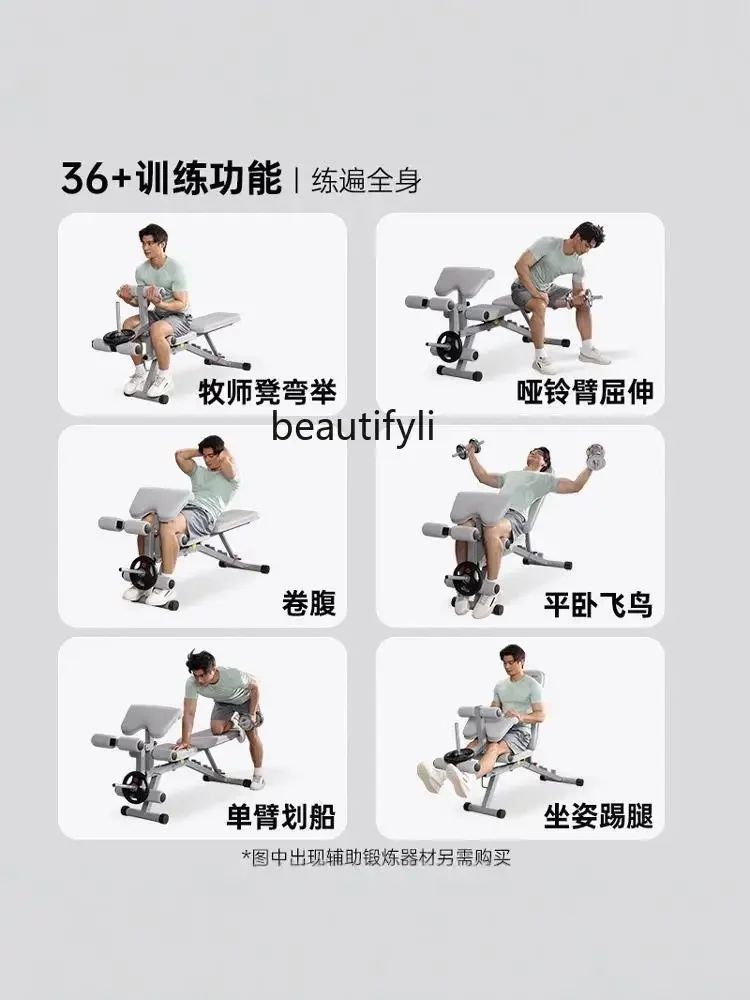 36+训练功能 | 练遍全身

牧师凳弯举

哑铃臂屈伸

beautifyli

卷腹

平卧飞鸟

单臂划船

坐姿踢腿

*图中出现辅助锻炼器材另需购买