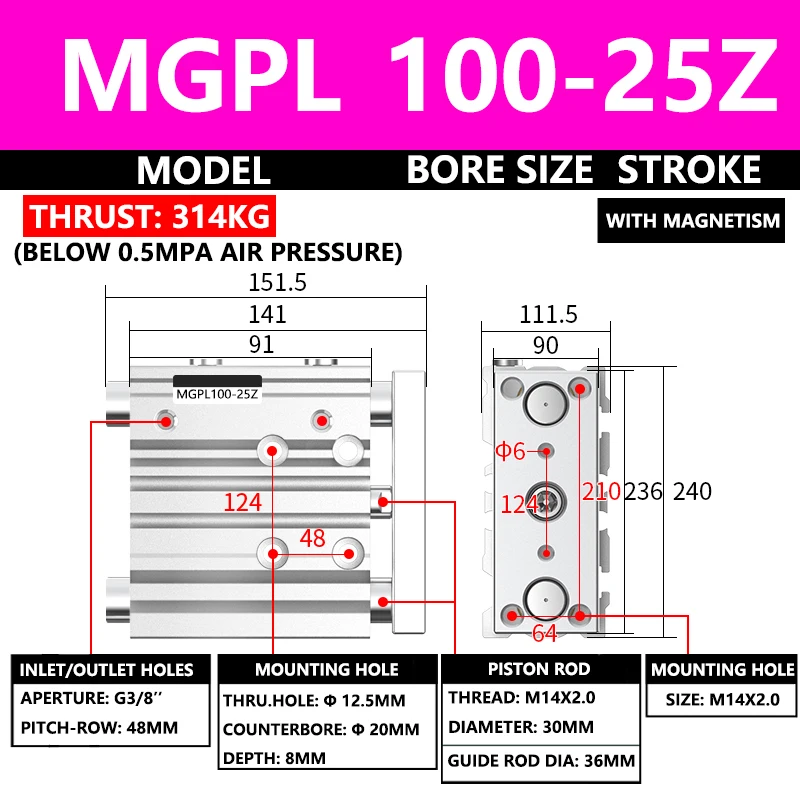 MGPL 100-25Z

MODEL BORE SIZE STROKE

THRUST: 314KG

WITH MAGNETISM

(BELOW 0.5MPA AIR PRESSURE)

151.5
141
91
MGPL100-25Z
124
48

111.5
90
Φ6
124
210
236
240
64

INLET/OUTLET HOLES
APERTURE: G3/8''
PITCH-ROW: 48MM

MOUNTING HOLE
THRU.HOLE: Φ 12.5MM
COUNTERBORE: Φ 20MM
DEPTH: 8MM

PISTON ROD
THREAD: M14X2.0
DIAMETER: 30MM
GUIDE ROD DIA: 36MM

MOUNTING HOLE
SIZE: M14X2.0