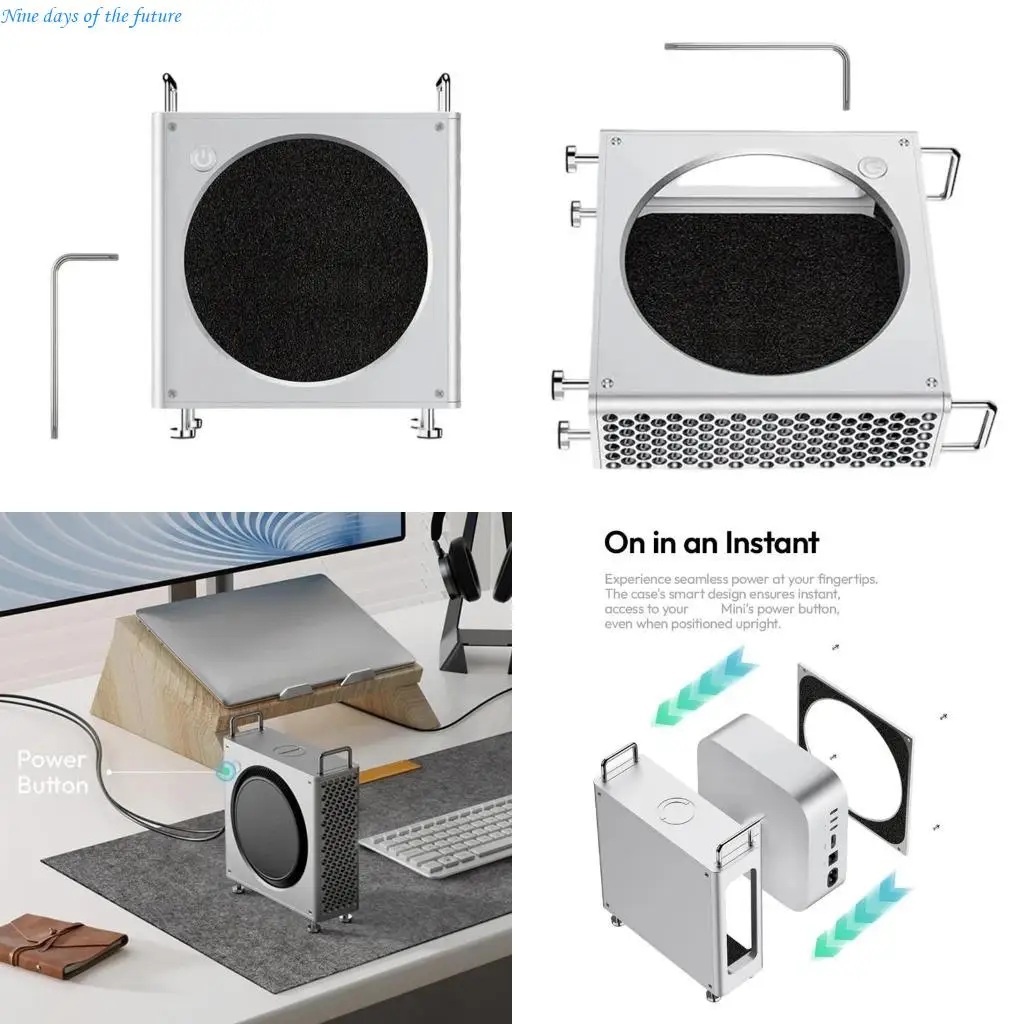 Nine days of the future

Power Button

On in an Instant

Experience seamless power at your fingertips. The case's smart design ensures instant, access to your Mini's power button, even when positioned upright.