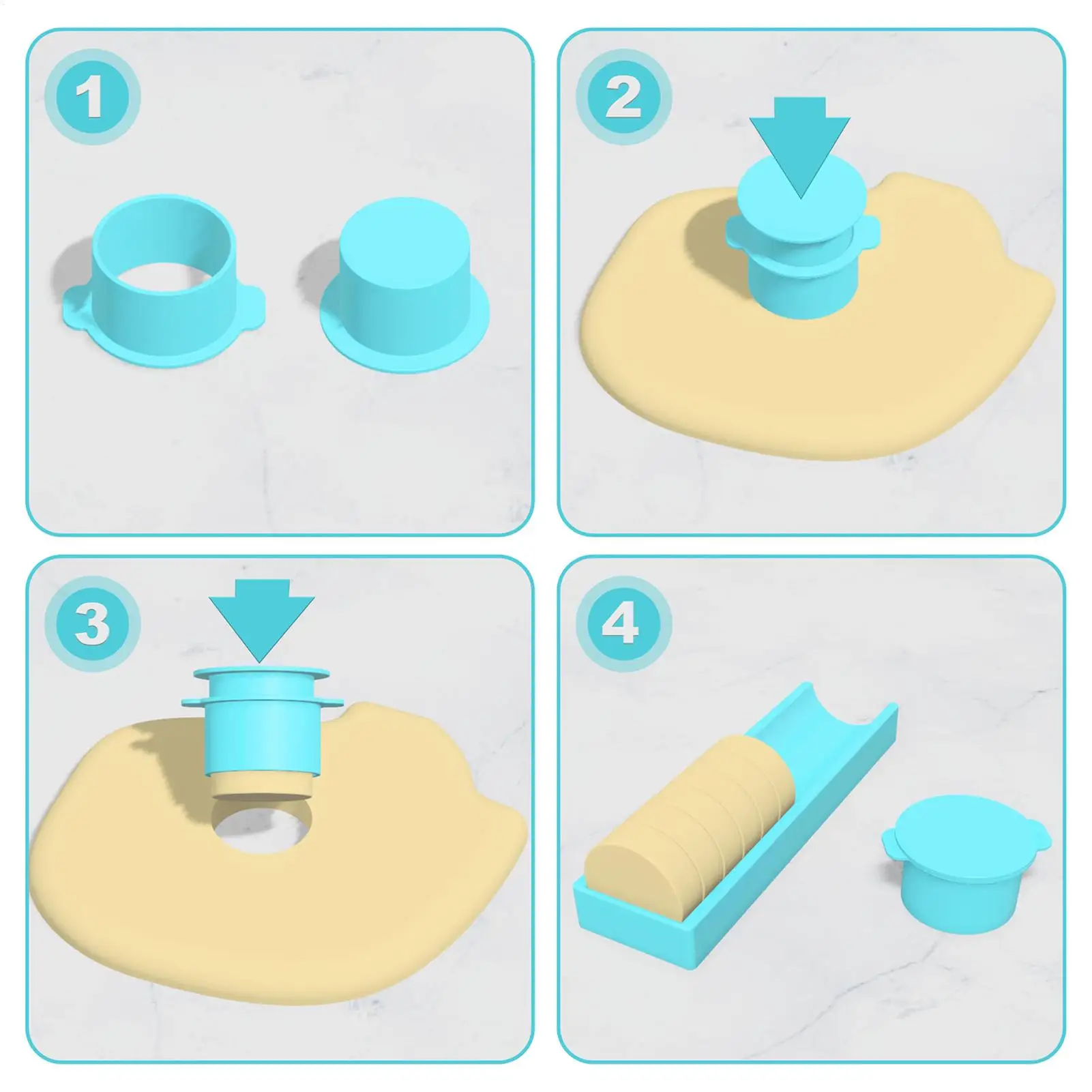 1

2

3

4