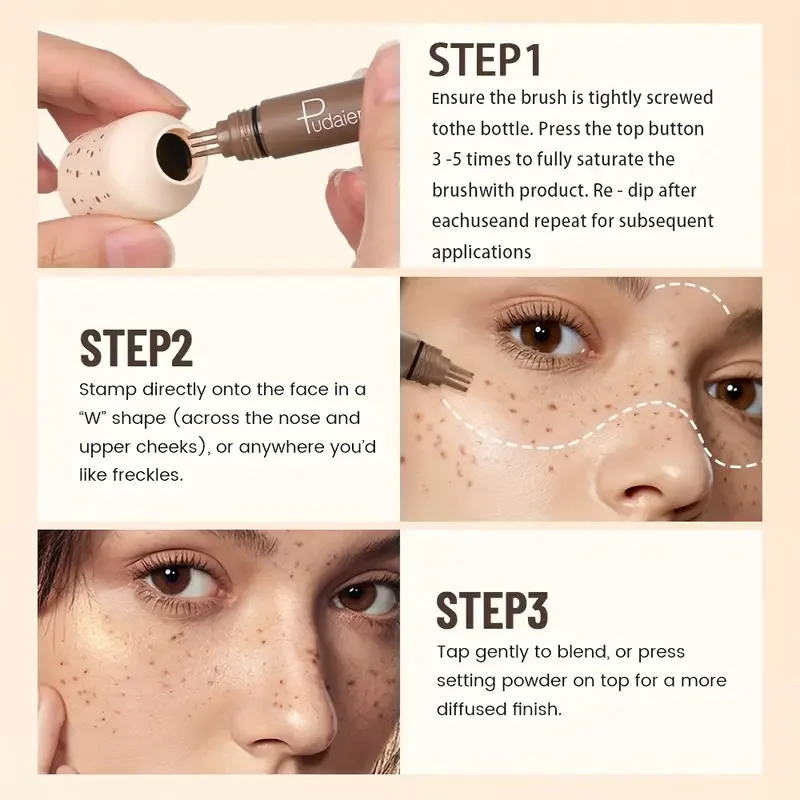 Pudaier

STEP1
Ensure the brush is tightly screwed tothe bottle. Press the top button 3 -5 times to fully saturate the brushwith product. Re - dip after eachuseand repeat for subsequent applications

STEP2
Stamp directly onto the face in a "W" shape (across the nose and upper cheeks), or anywhere you'd like freckles.

STEP3
Tap gently to blend, or press setting powder on top for a more diffused finish.