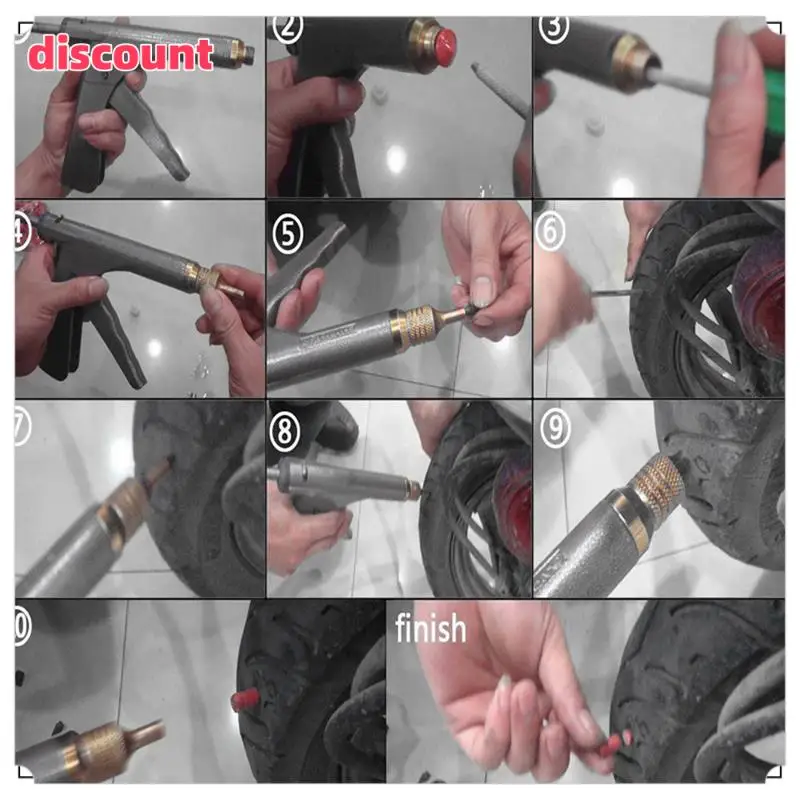 discount

②

③

④

⑤

⑥

⑦

⑧

⑨

⑩

finish