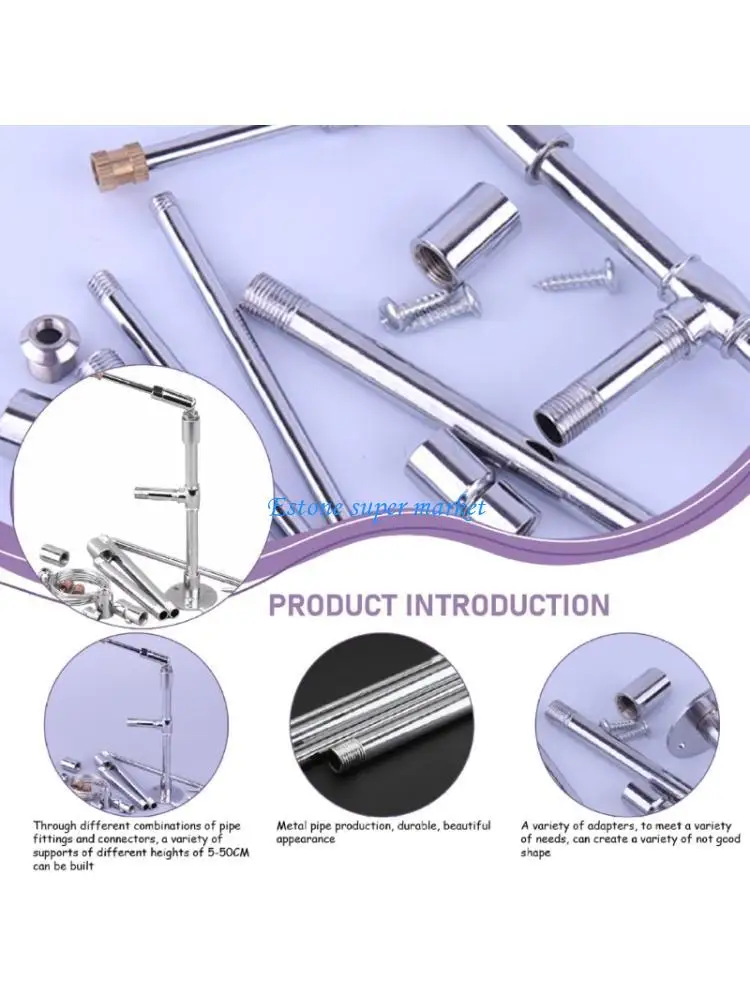 Estore super market

PRODUCT INTRODUCTION

Through different combinations of pipe fittings and connectors, a variety of supports of different heights of 5-50CM can be built

Metal pipe production, durable, beautiful appearance

A variety of adapters, to meet a variety of needs, can create a variety of not good shape