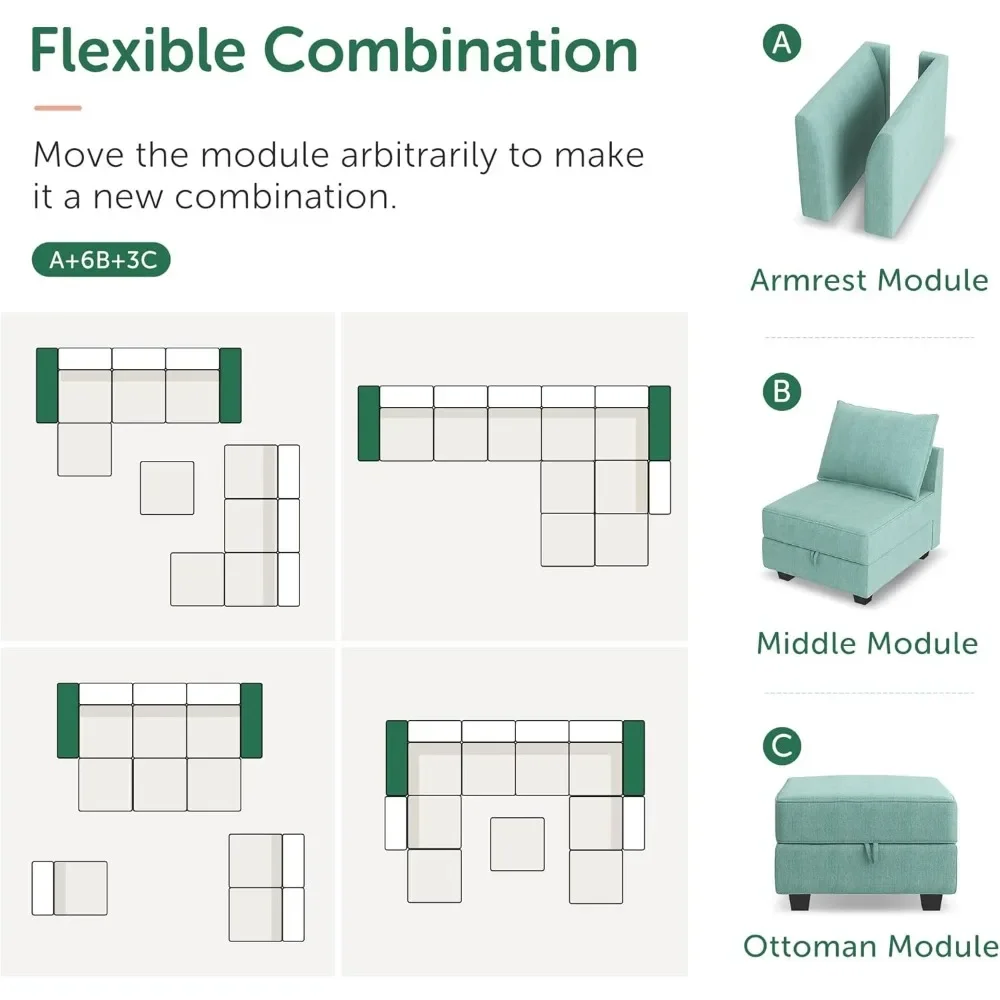 Flexible Combination

Move the module arbitrarily to make it a new combination.

A+6B+3C

A

Armrest Module

B

Middle Module

C

Ottoman Module