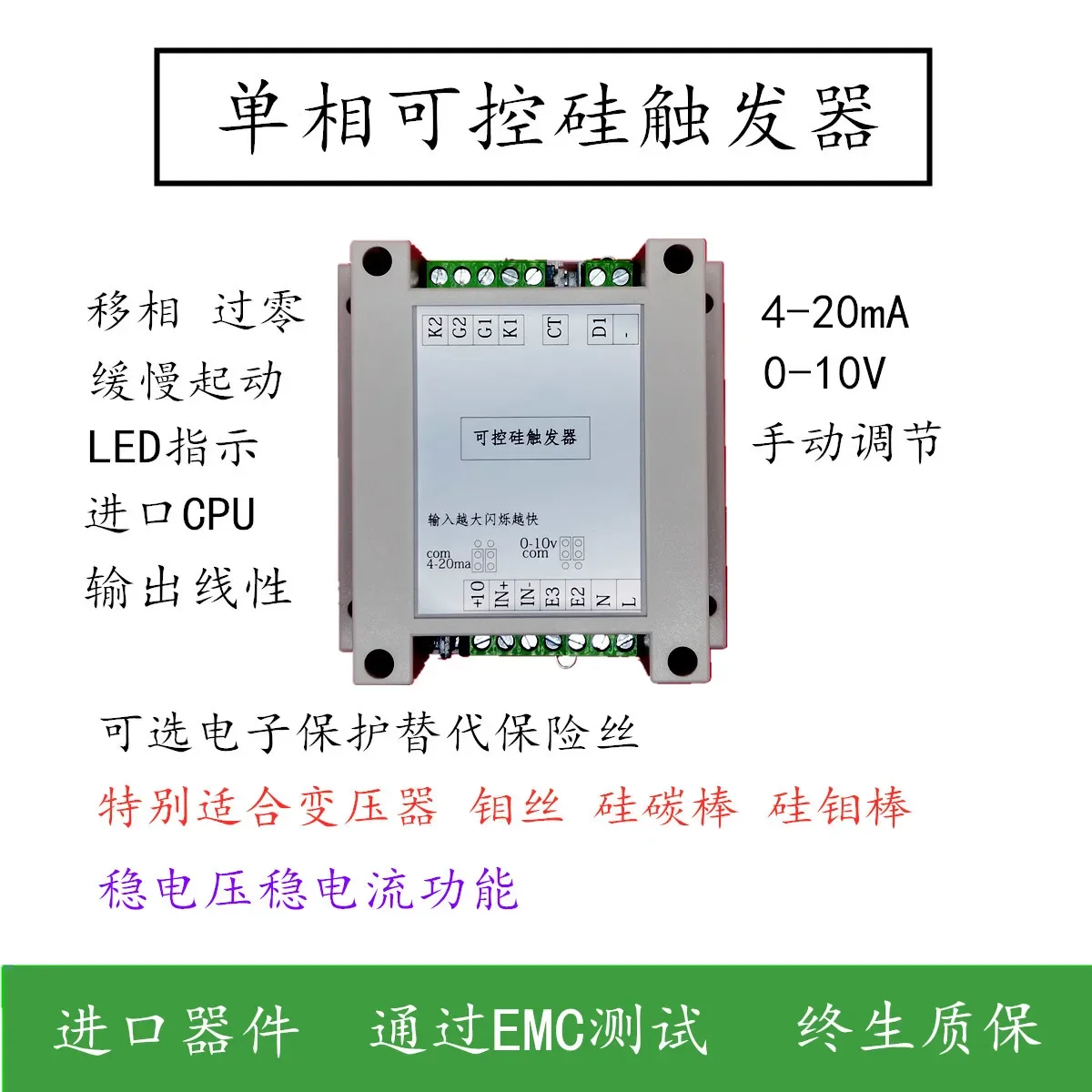 单相可控硅触发器

移相 过零
缓慢起动
LED指示
进口CPU
输出线性

K2 G2 G1 K1 CT D1 -

可控硅触发器

输入越大闪烁越快

com
4-20ma

0-10v
com

+10 IN+ IN- E3 E2 N L

4-20mA
0-10V
手动调节

可选电子保护替代保险丝

特别适合变压器 钼丝 硅碳棒 硅钼棒

稳电压稳电流功能

进口器件 通过EMC测试 终生质保