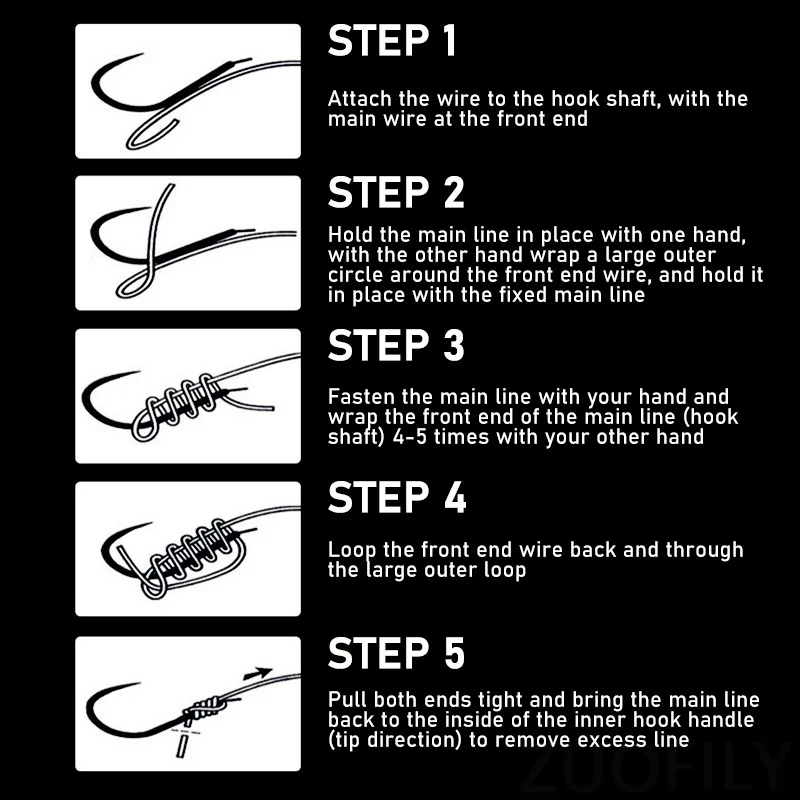 STEP 1

Attach the wire to the hook shaft, with the main wire at the front end

STEP 2

Hold the main line in place with one hand, with the other hand wrap a large outer circle around the front end wire, and hold it in place with the fixed main line

STEP 3

Fasten the main line with your hand and wrap the front end of the main line (hook shaft) 4-5 times with your other hand

STEP 4

Loop the front end wire back and through the large outer loop

STEP 5

Pull both ends tight and bring the main line back to the inside of the inner hook handle (tip direction) to remove excess line

ZUOFILY