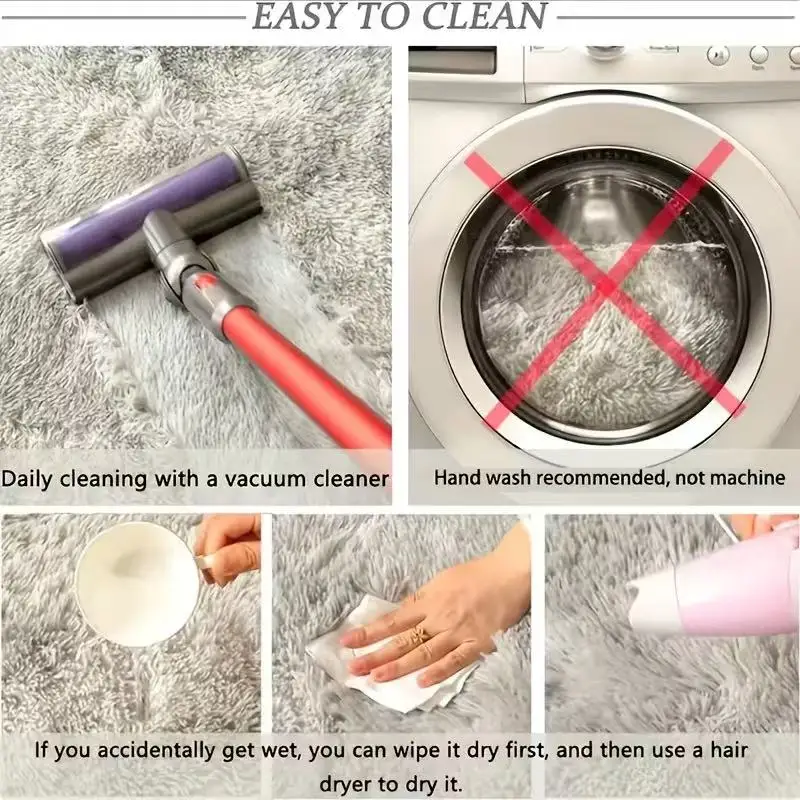 EASY TO CLEAN

Daily cleaning with a vacuum cleaner

Hand wash recommended, not machine

If you accidentally get wet, you can wipe it dry first, and then use a hair dryer to dry it.