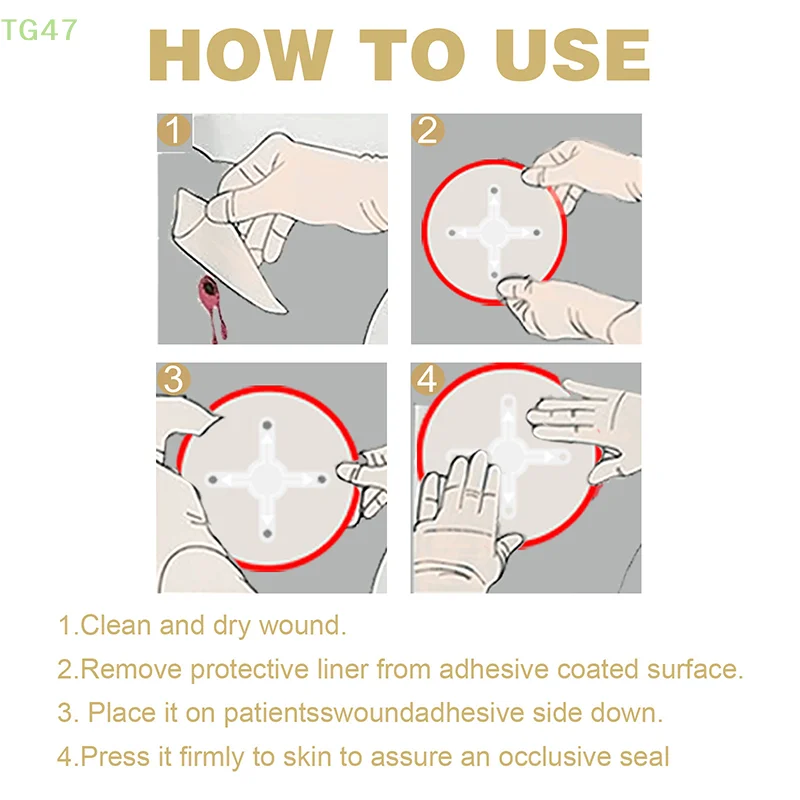 TG47

HOW TO USE

1

2

3

4

1.Clean and dry wound.

2.Remove protective liner from adhesive coated surface.

3. Place it on patientsswoundadhesive side down.

4.Press it firmly to skin to assure an occlusive seal