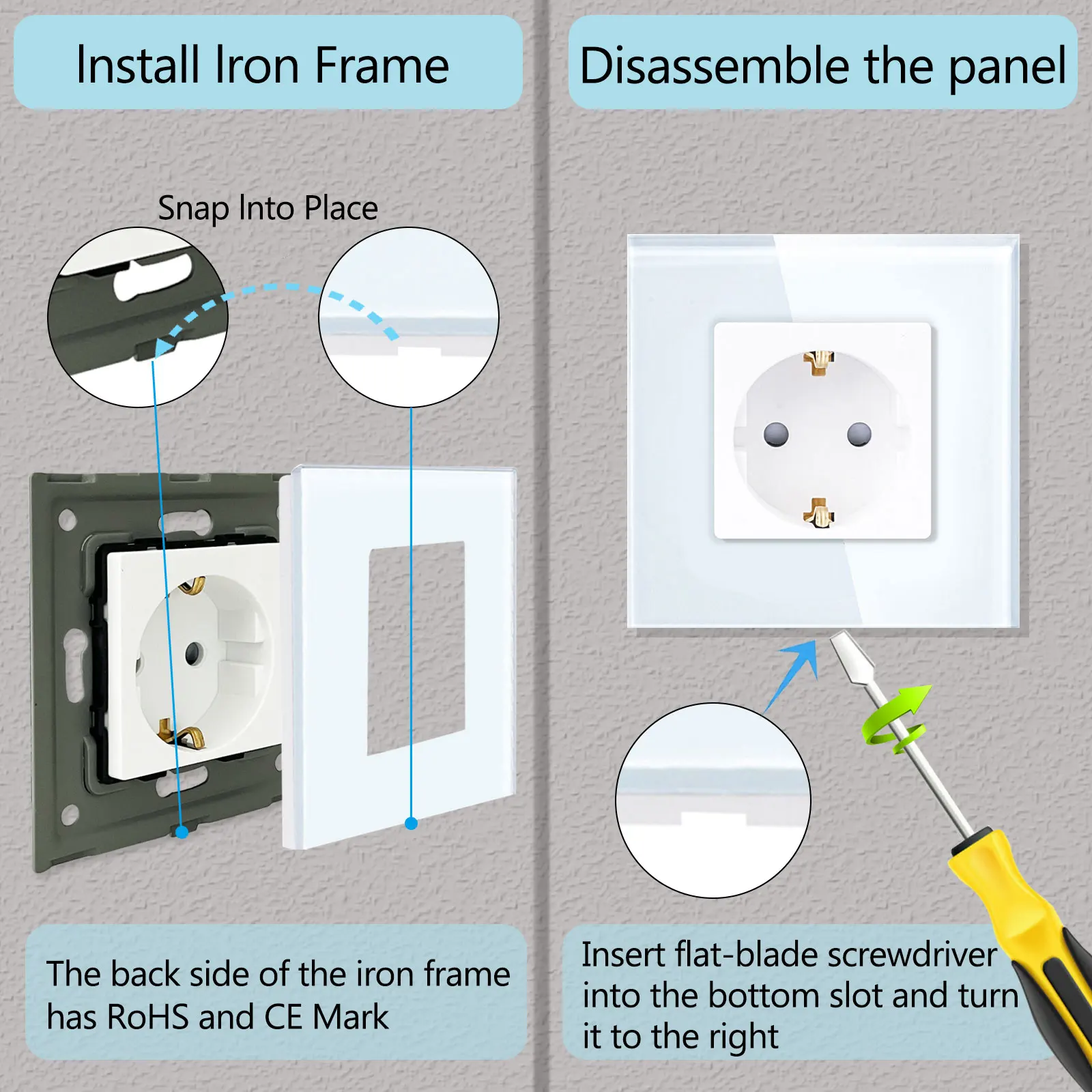 Install Iron Frame

Snap Into Place

The back side of the iron frame has RoHS and CE Mark

Disassemble the panel

Insert flat-blade screwdriver into the bottom slot and turn it to the right