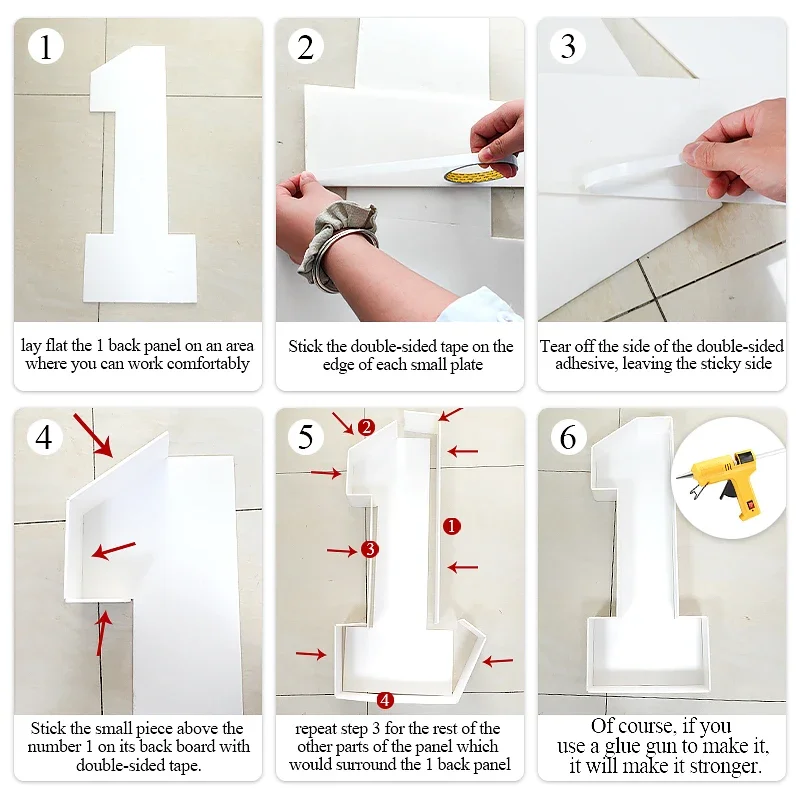 1

lay flat the 1 back panel on an area where you can work comfortably

2

Stick the double-sided tape on the edge of each small plate

3

Tear off the side of the double-sided adhesive, leaving the sticky side

4

Stick the small piece above the number 1 on its back board with double-sided tape.

5

2

1

3

4

repeat step 3 for the rest of the other parts of the panel which would surround the 1 back panel

6

Of course, if you use a glue gun to make it, it will make it stronger.