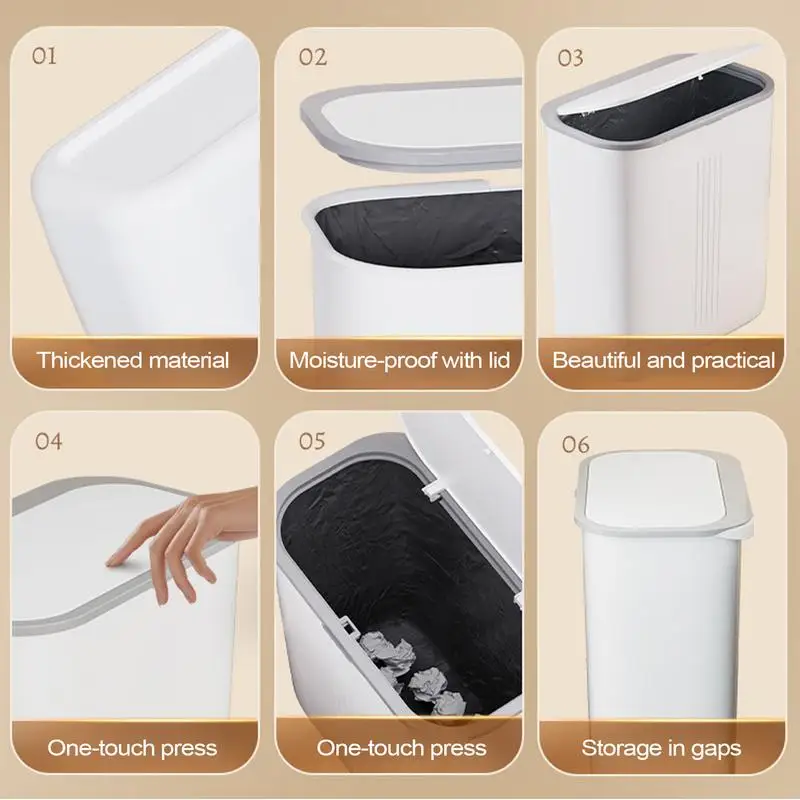 01

Thickened material

02

Moisture-proof with lid

03

Beautiful and practical

04

One-touch press

05

One-touch press

06

Storage in gaps