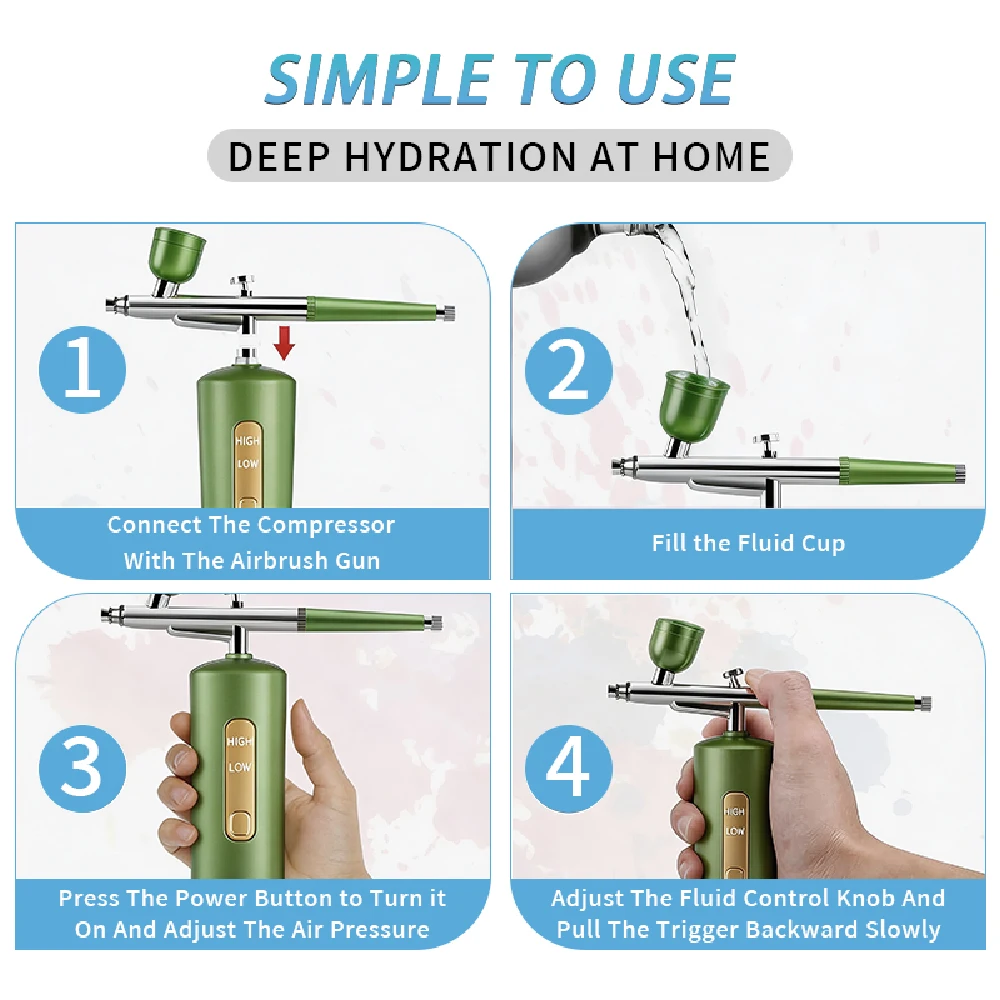 SIMPLE TO USE

DEEP HYDRATION AT HOME

1

HIGH
LOW

Connect The Compressor With The Airbrush Gun

2

Fill the Fluid Cup

3

HIGH
LOW

Press The Power Button to Turn it On And Adjust The Air Pressure

4

HIGH
LOW

Adjust The Fluid Control Knob And Pull The Trigger Backward Slowly