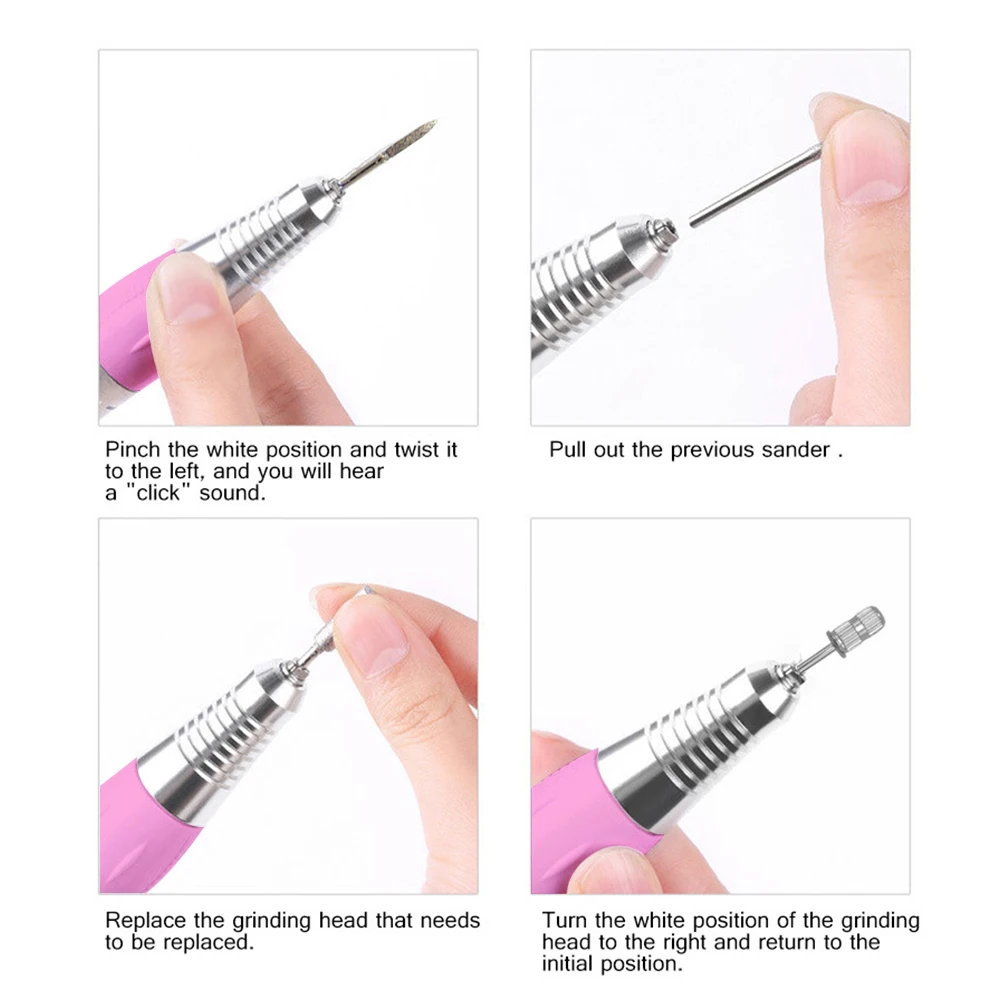 Pinch the white position and twist it to the left, and you will hear a "click" sound.

Pull out the previous sander .

Replace the grinding head that needs to be replaced.

Turn the white position of the grinding head to the right and return to the initial position.