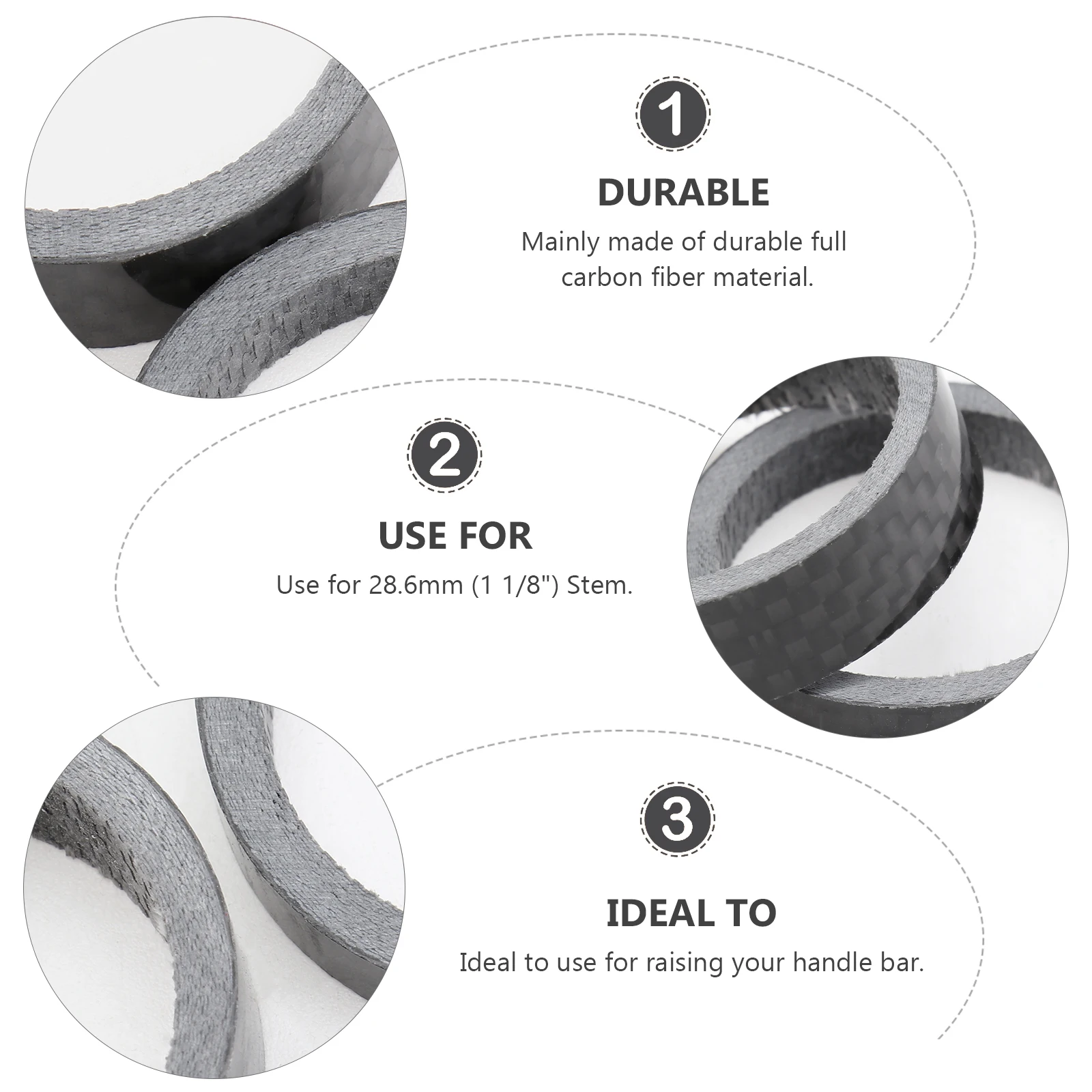 1

DURABLE

Mainly made of durable full carbon fiber material.

2

USE FOR

Use for 28.6mm (1 1/8") Stem.

3

IDEAL TO

Ideal to use for raising your handle bar.