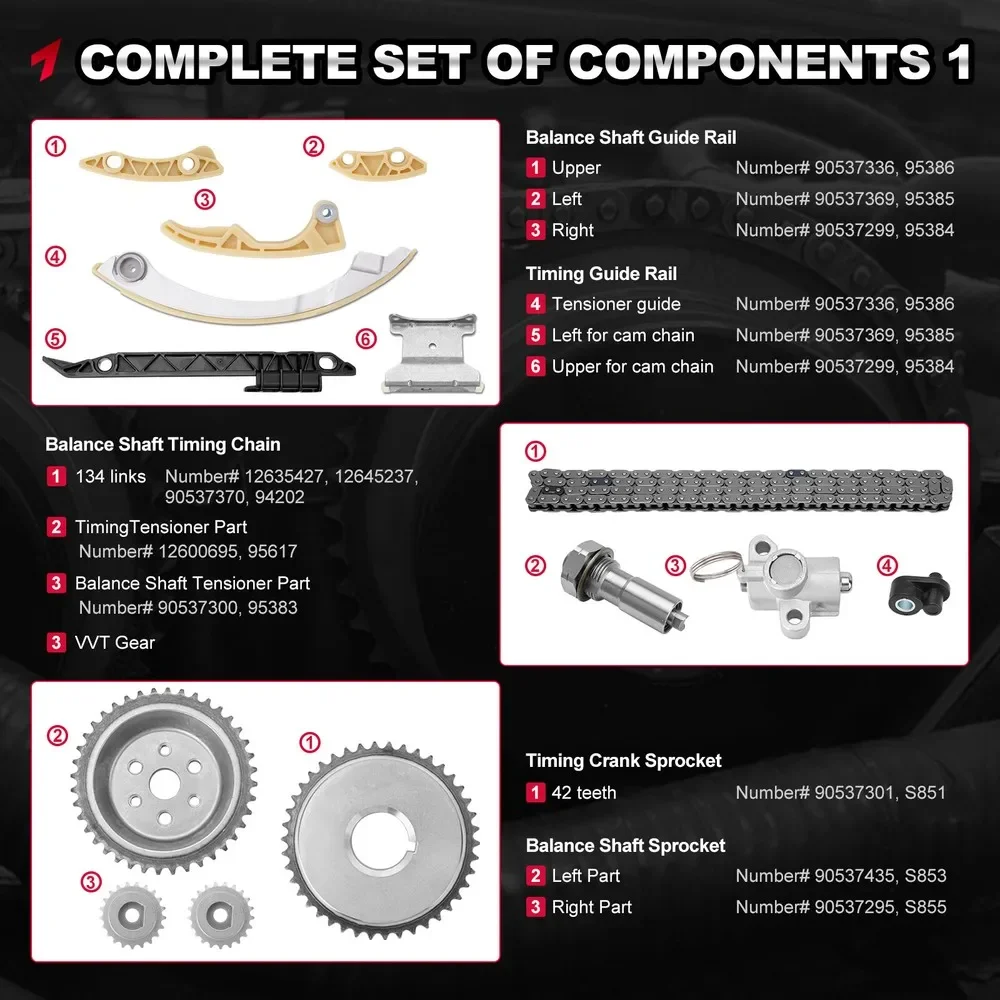 COMPLETE SET OF COMPONENTS 1

①
②
③
④
⑤
⑥

Balance Shaft Guide Rail
1 Upper Number# 90537336, 95386
2 Left Number# 90537369, 95385
3 Right Number# 90537299, 95384

Timing Guide Rail
4 Tensioner guide Number# 90537336, 95386
5 Left for cam chain Number# 90537369, 95385
6 Upper for cam chain Number# 90537299, 95384

Balance Shaft Timing Chain
1 134 links Number# 12635427, 12645237, 90537370, 94202
2 TimingTensioner Part Number# 12600695, 95617
3 Balance Shaft Tensioner Part Number# 90537300, 95383
3 VVT Gear

①
②
③
④

②
①
③

Timing Crank Sprocket
1 42 teeth Number# 90537301, S851

Balance Shaft Sprocket
2 Left Part Number# 90537435, S853
3 Right Part Number# 90537295, S855