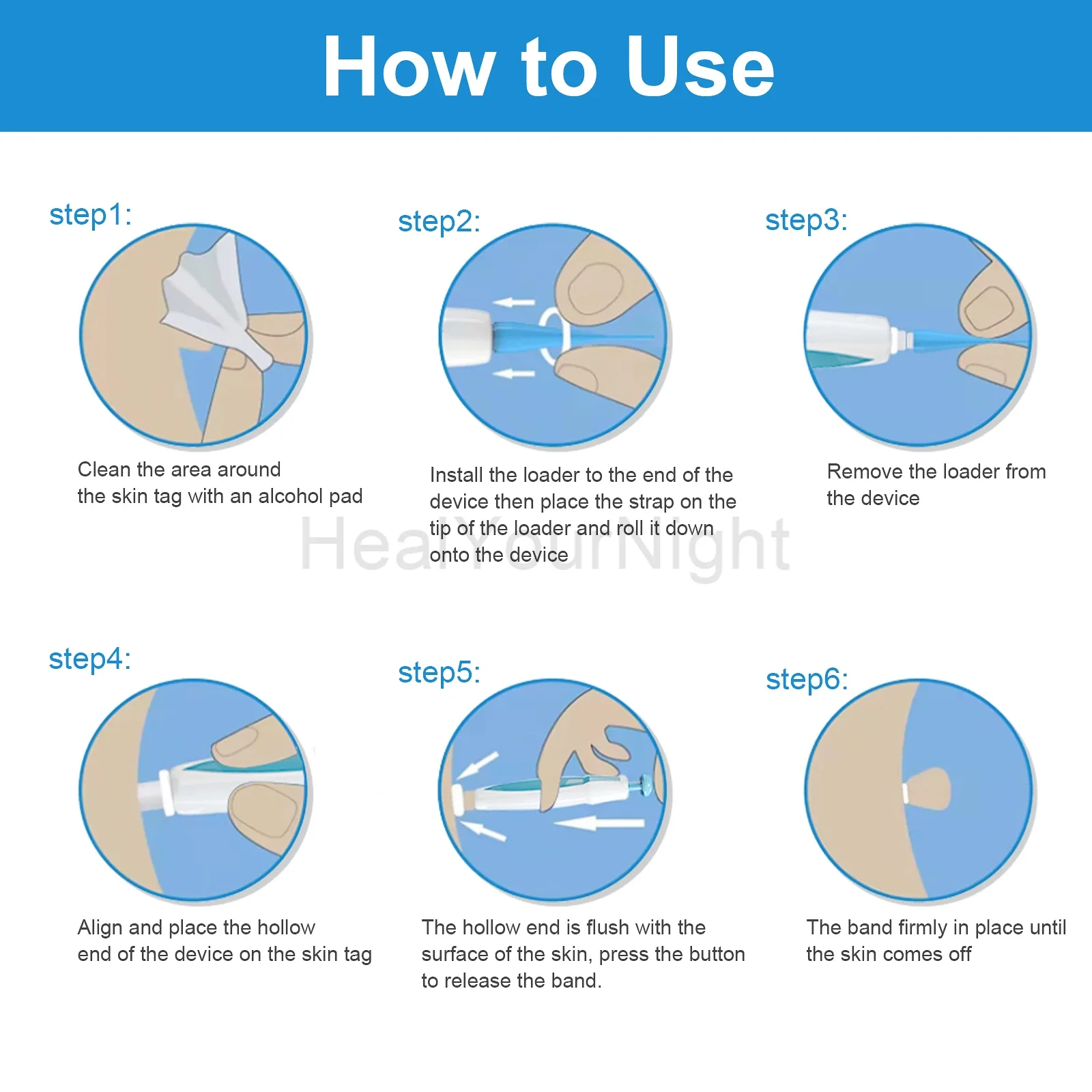 How to Use

step1:

Clean the area around the skin tag with an alcohol pad

step2:

Install the loader to the end of the device then place the strap on the tip of the loader and roll it down onto the device

step3:

Remove the loader from the device

HealYourNight

step4:

Align and place the hollow end of the device on the skin tag

step5:

The hollow end is flush with the surface of the skin, press the button to release the band.

step6:

The band firmly in place until the skin comes off