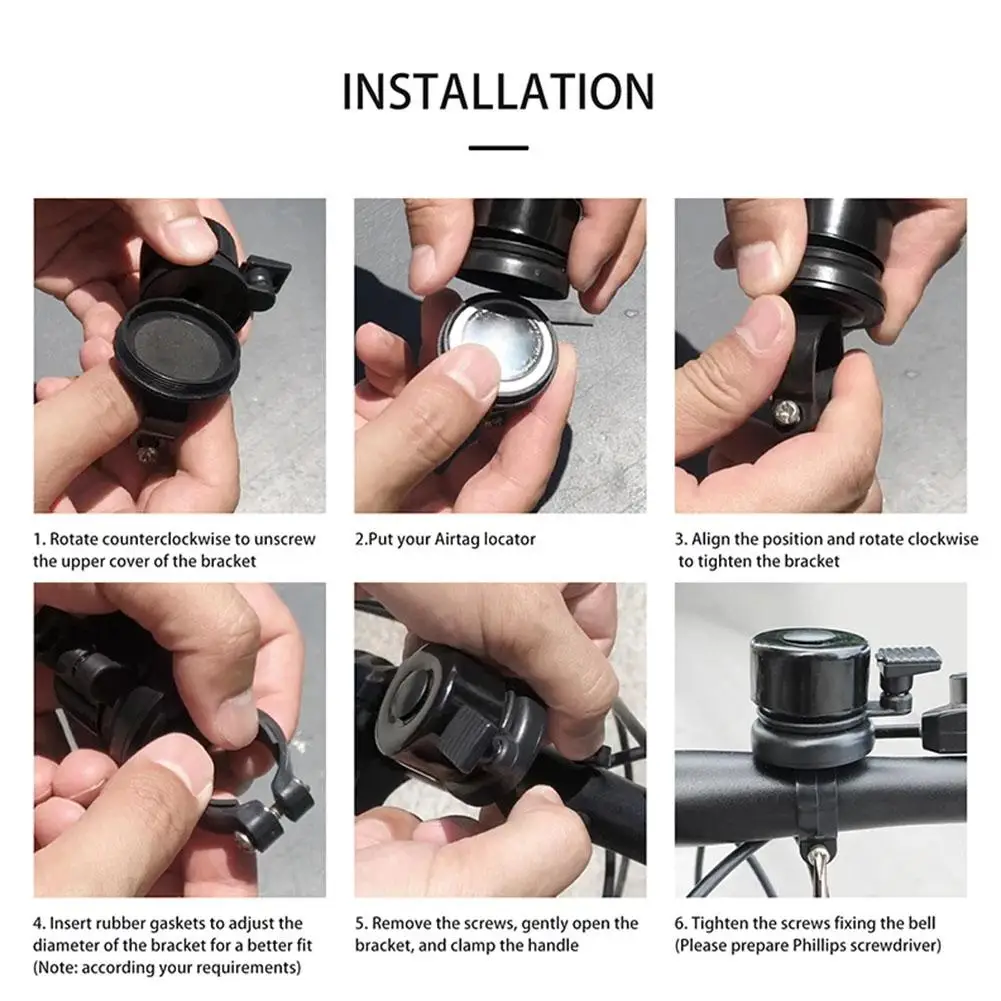 INSTALLATION

1. Rotate counterclockwise to unscrew the upper cover of the bracket

2.Put your Airtag locator

3. Align the position and rotate clockwise to tighten the bracket

4. Insert rubber gaskets to adjust the diameter of the bracket for a better fit (Note: according your requirements)

5. Remove the screws, gently open the bracket, and clamp the handle

6. Tighten the screws fixing the bell (Please prepare Phillips screwdriver)