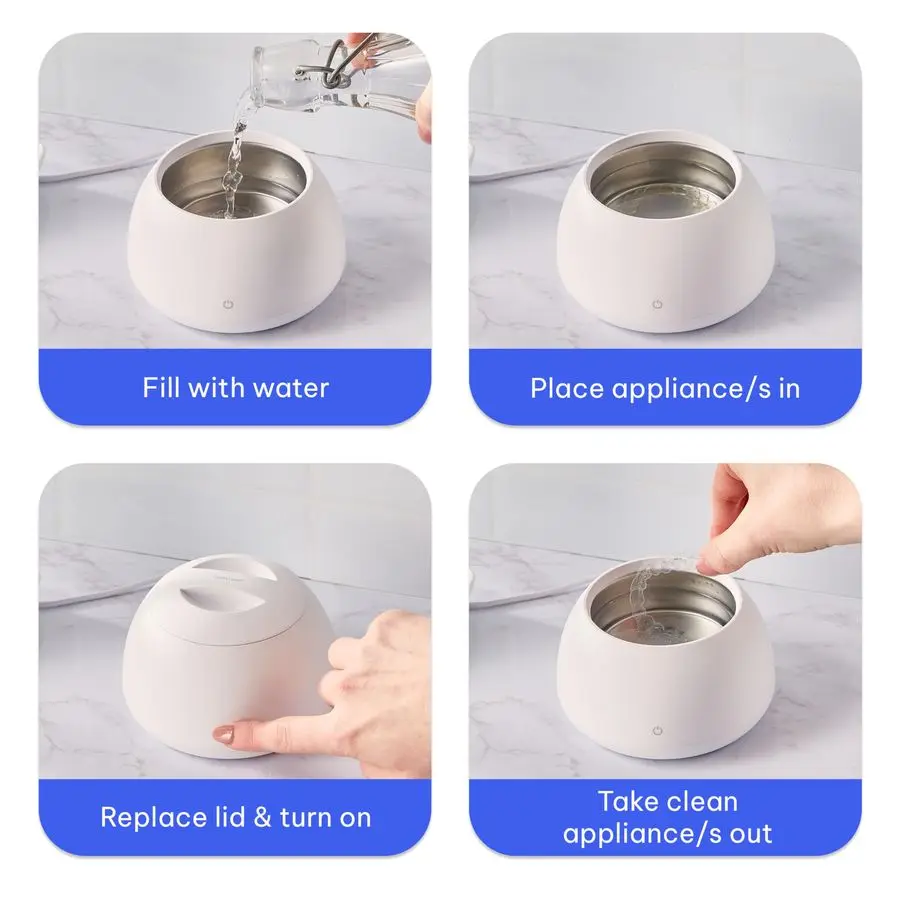 Fill with water

Place appliance/s in

Replace lid & turn on

Take clean appliance/s out