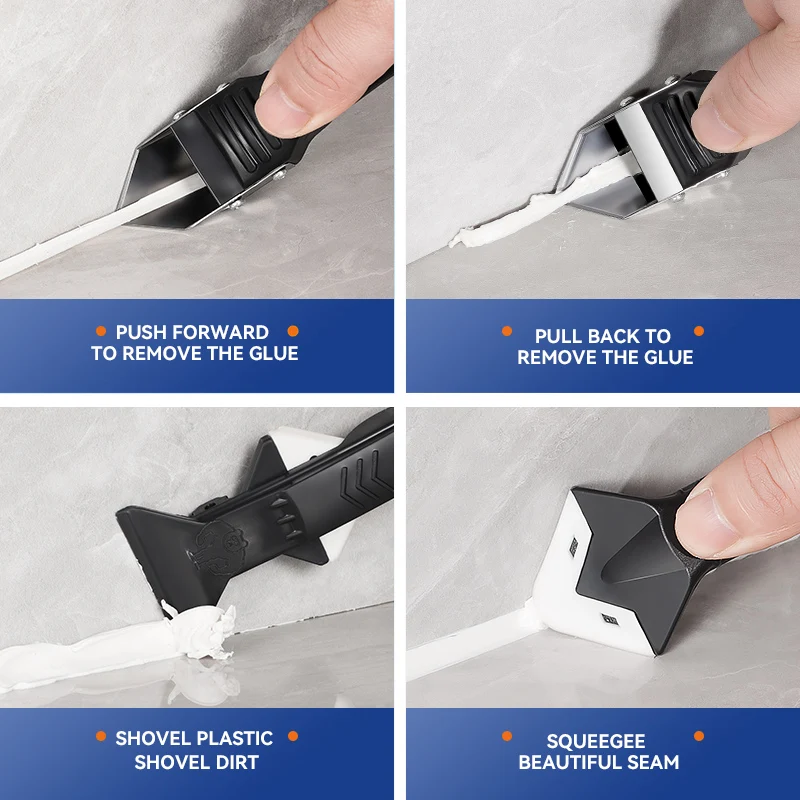 PUSH FORWARD TO REMOVE THE GLUE

PULL BACK TO REMOVE THE GLUE

SHOVEL PLASTIC SHOVEL DIRT

SQUEEGEE BEAUTIFUL SEAM