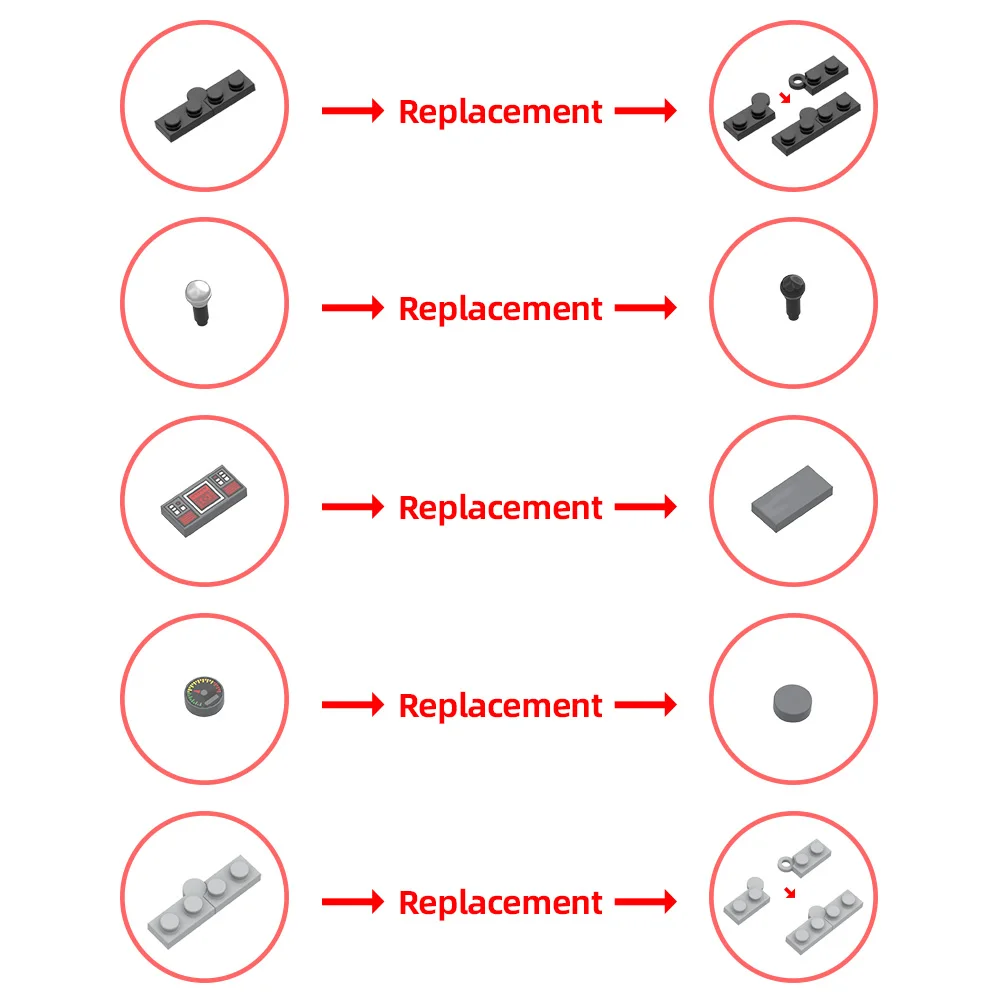 Replacement

Replacement

Replacement

Replacement

Replacement