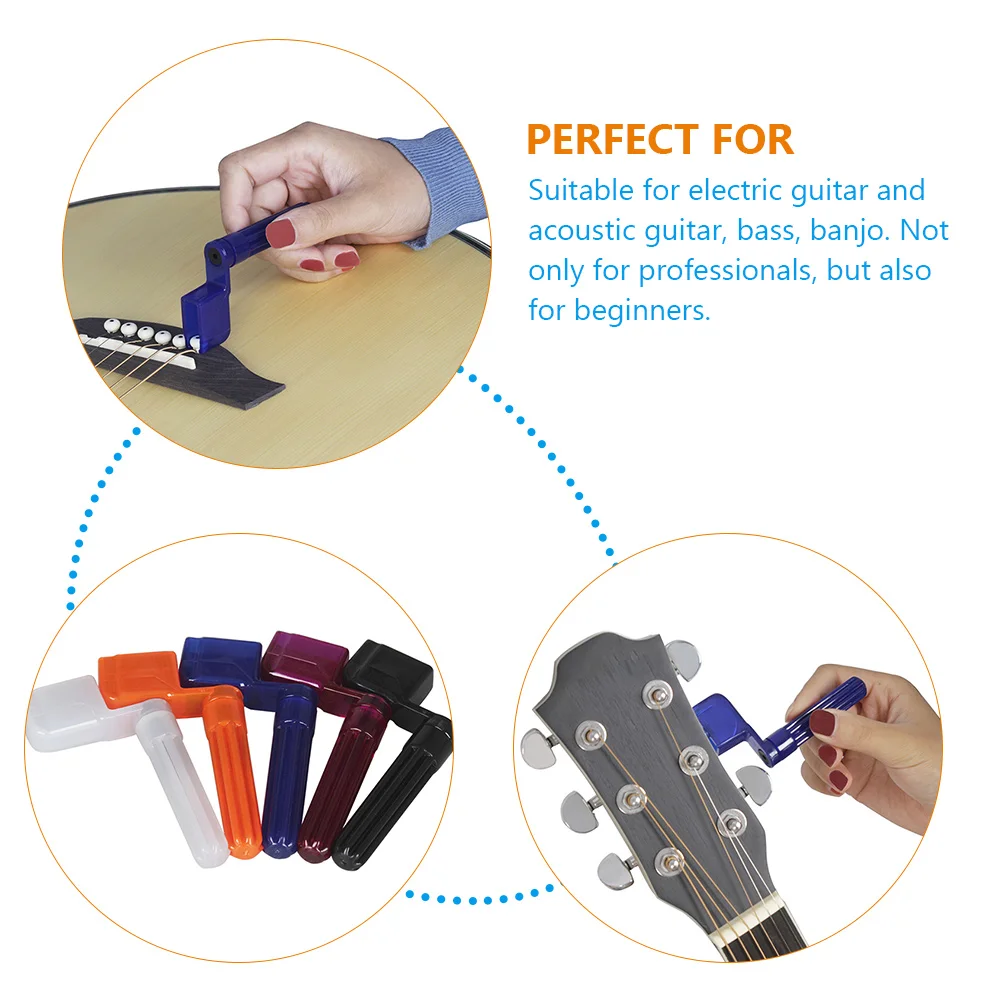 PERFECT FOR

Suitable for electric guitar and acoustic guitar, bass, banjo. Not only for professionals, but also for beginners.