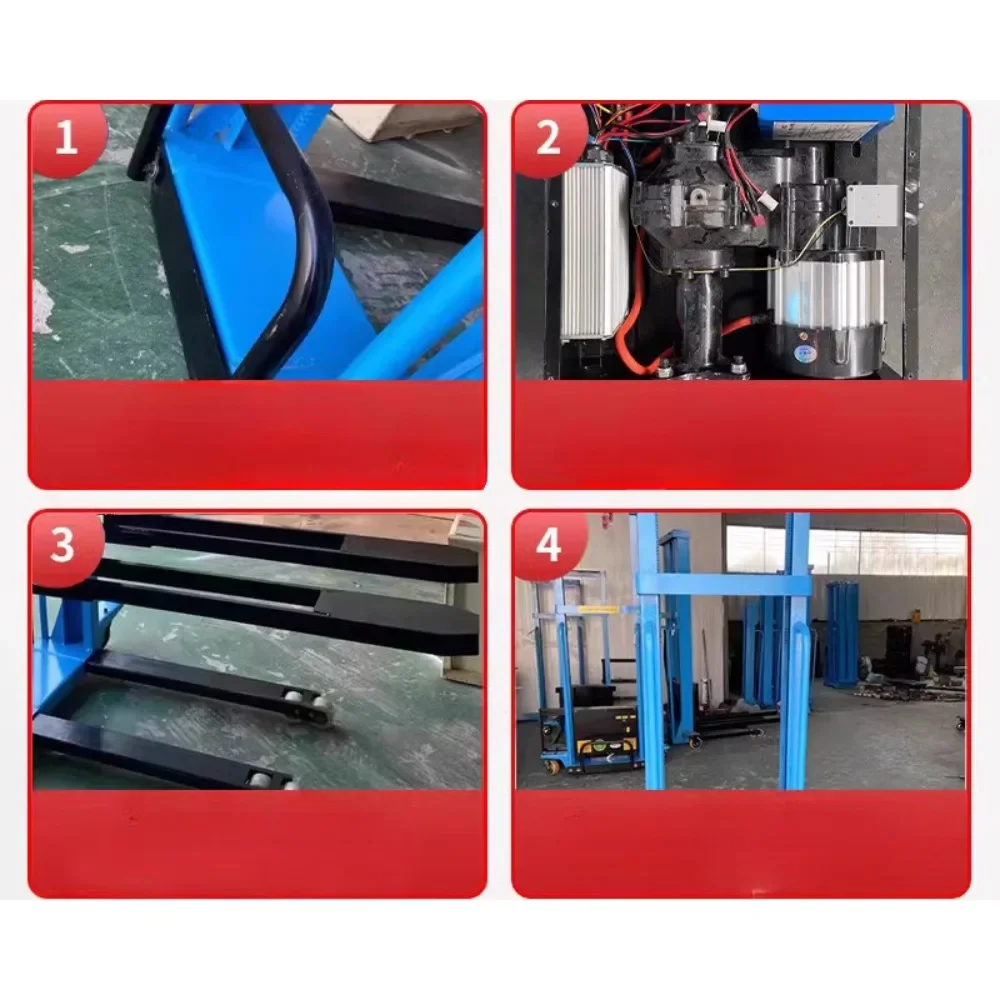 1

2

3

4