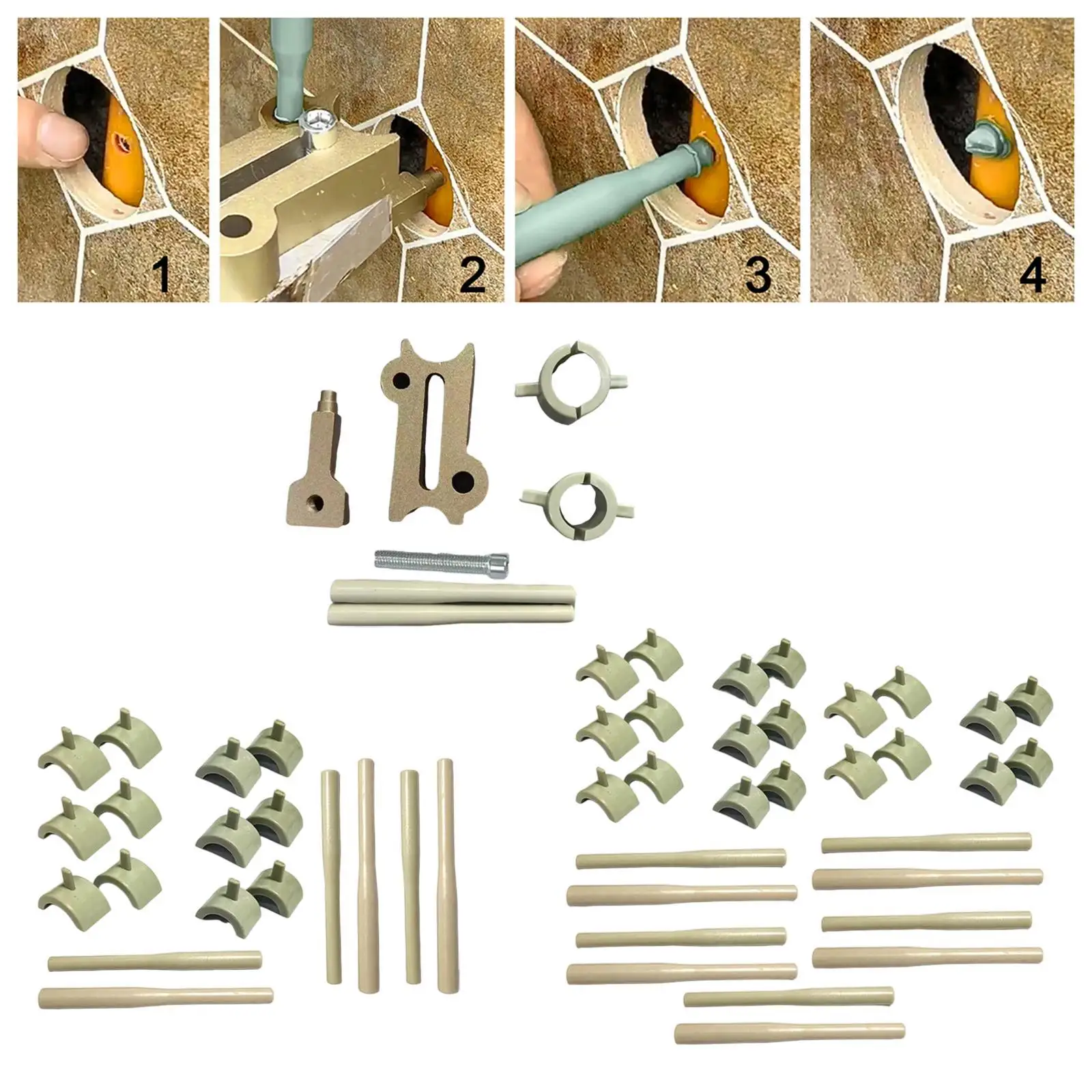 1
2
3
4