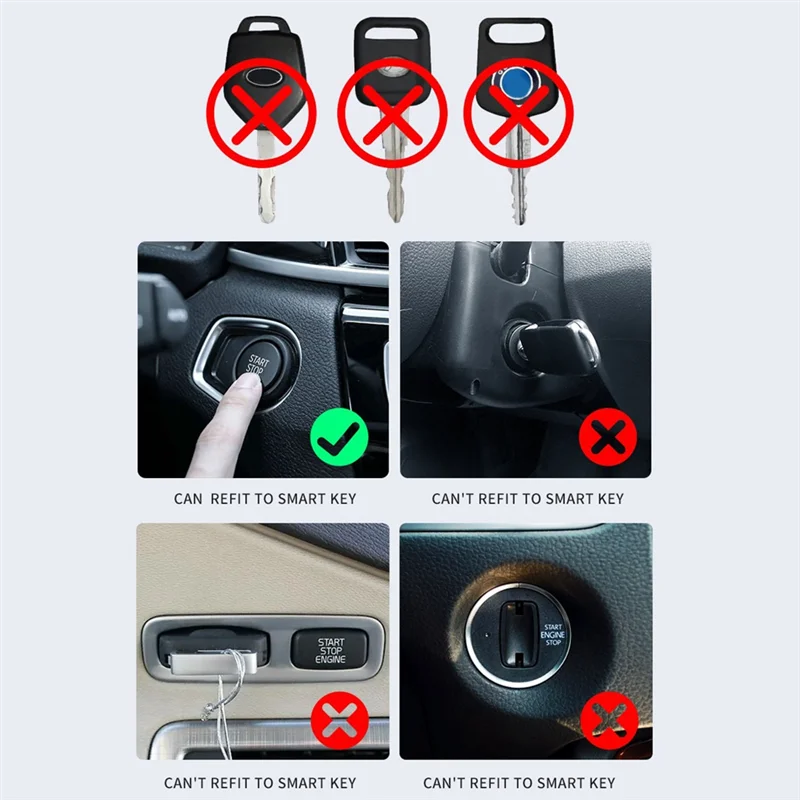 START
STOP

CAN REFIT TO SMART KEY

CAN'T REFIT TO SMART KEY

START
STOP
ENGINE

CAN'T REFIT TO SMART KEY

START
ENGINE
STOP

CAN'T REFIT TO SMART KEY