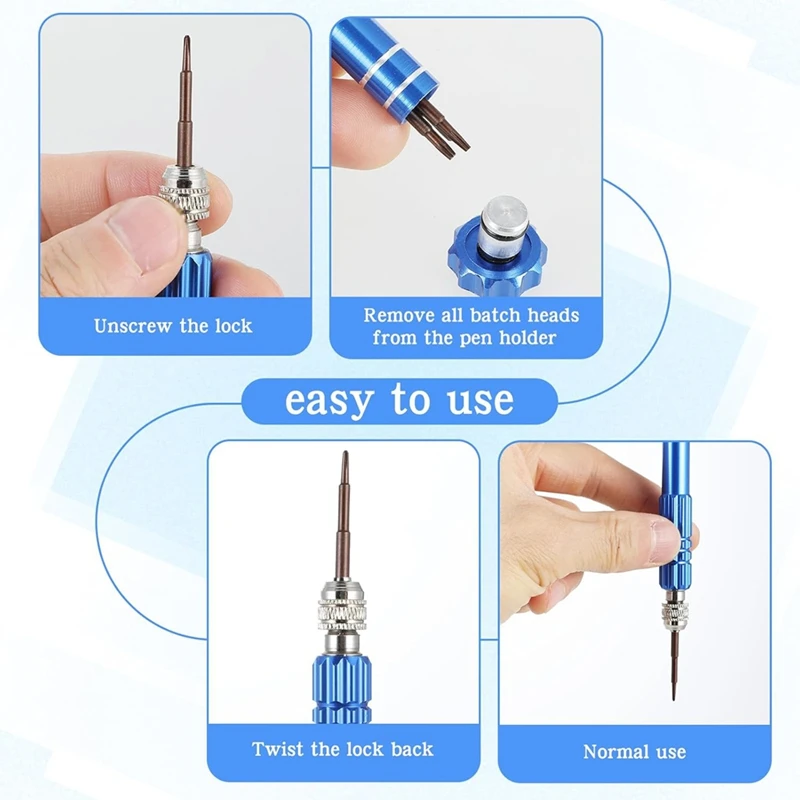 Unscrew the lock

Remove all batch heads from the pen holder

easy to use

Twist the lock back

Normal use