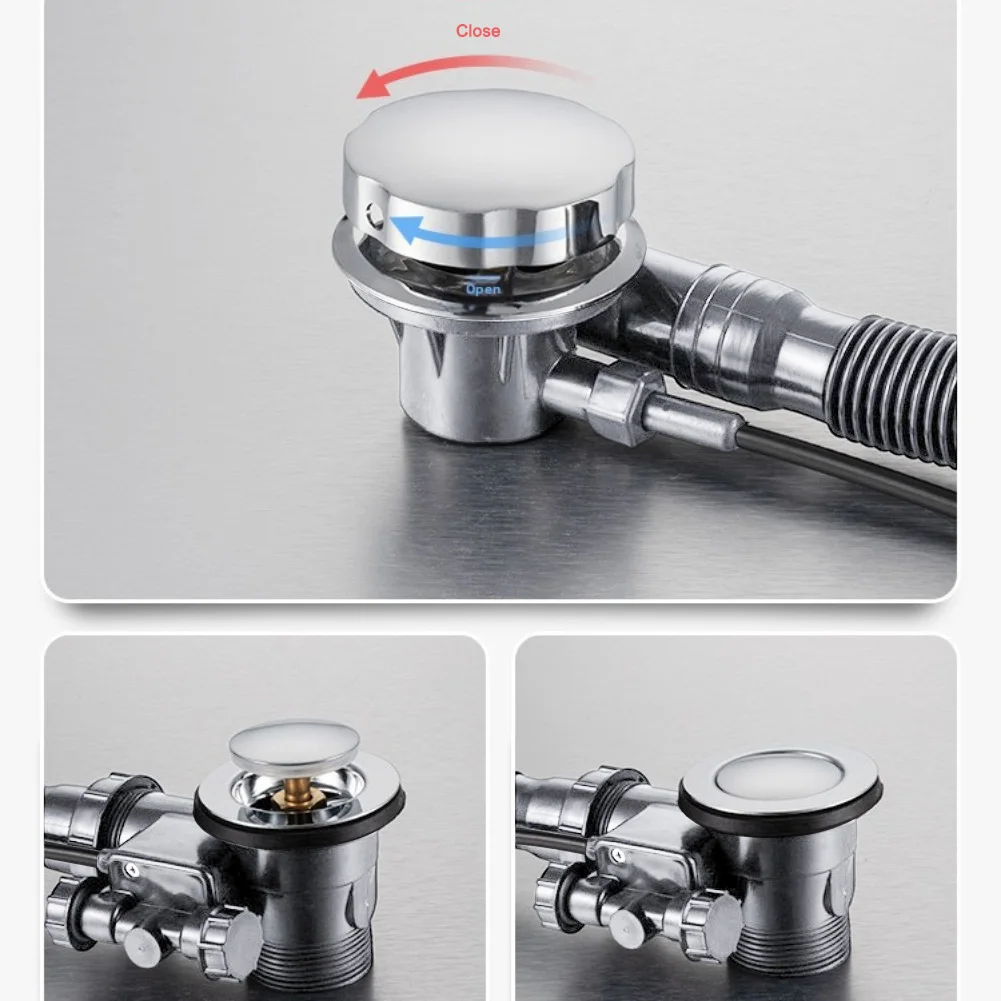 Close

Open