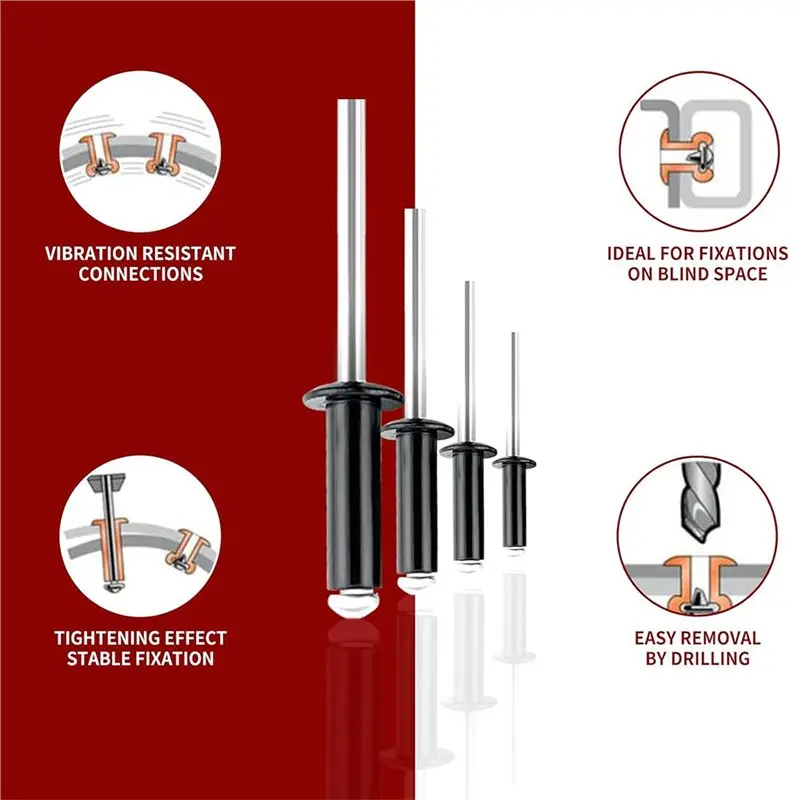 VIBRATION RESISTANT CONNECTIONS

TIGHTENING EFFECT STABLE FIXATION

IDEAL FOR FIXATIONS ON BLIND SPACE

EASY REMOVAL BY DRILLING