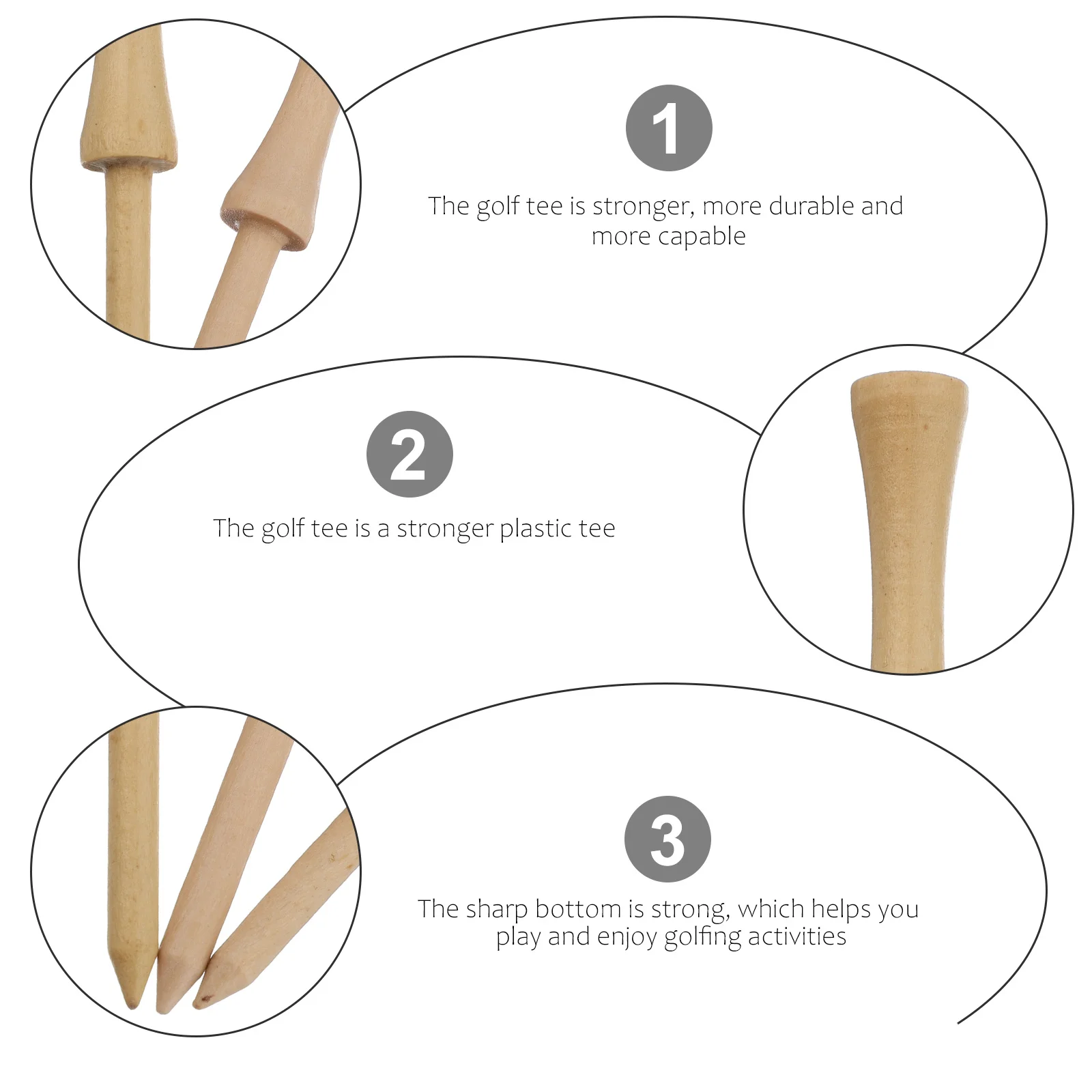 1

The golf tee is stronger, more durable and more capable

2

The golf tee is a stronger plastic tee

3

The sharp bottom is strong, which helps you play and enjoy golfing activities