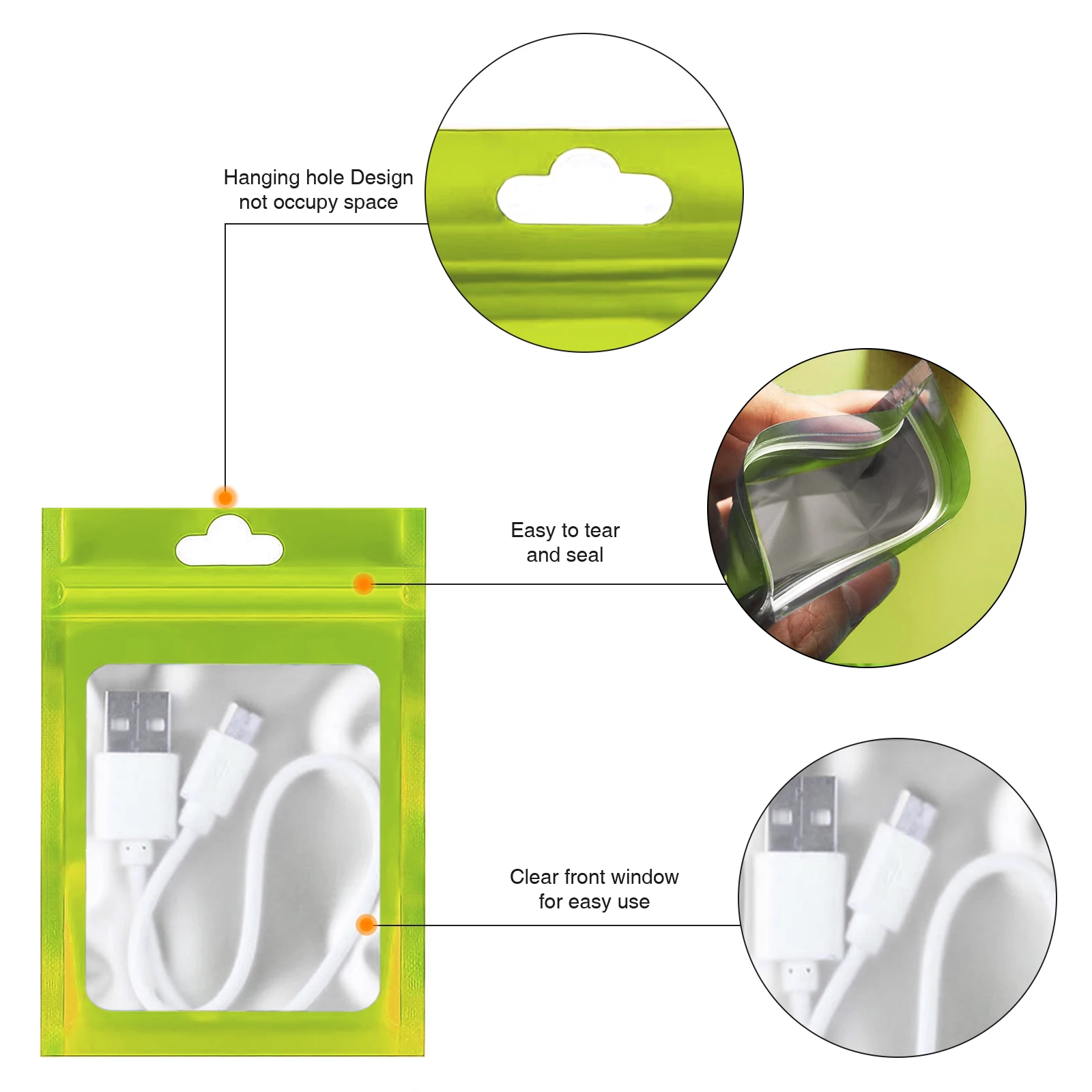 Hanging hole Design
not occupy space

Easy to tear
and seal

Clear front window
for easy use