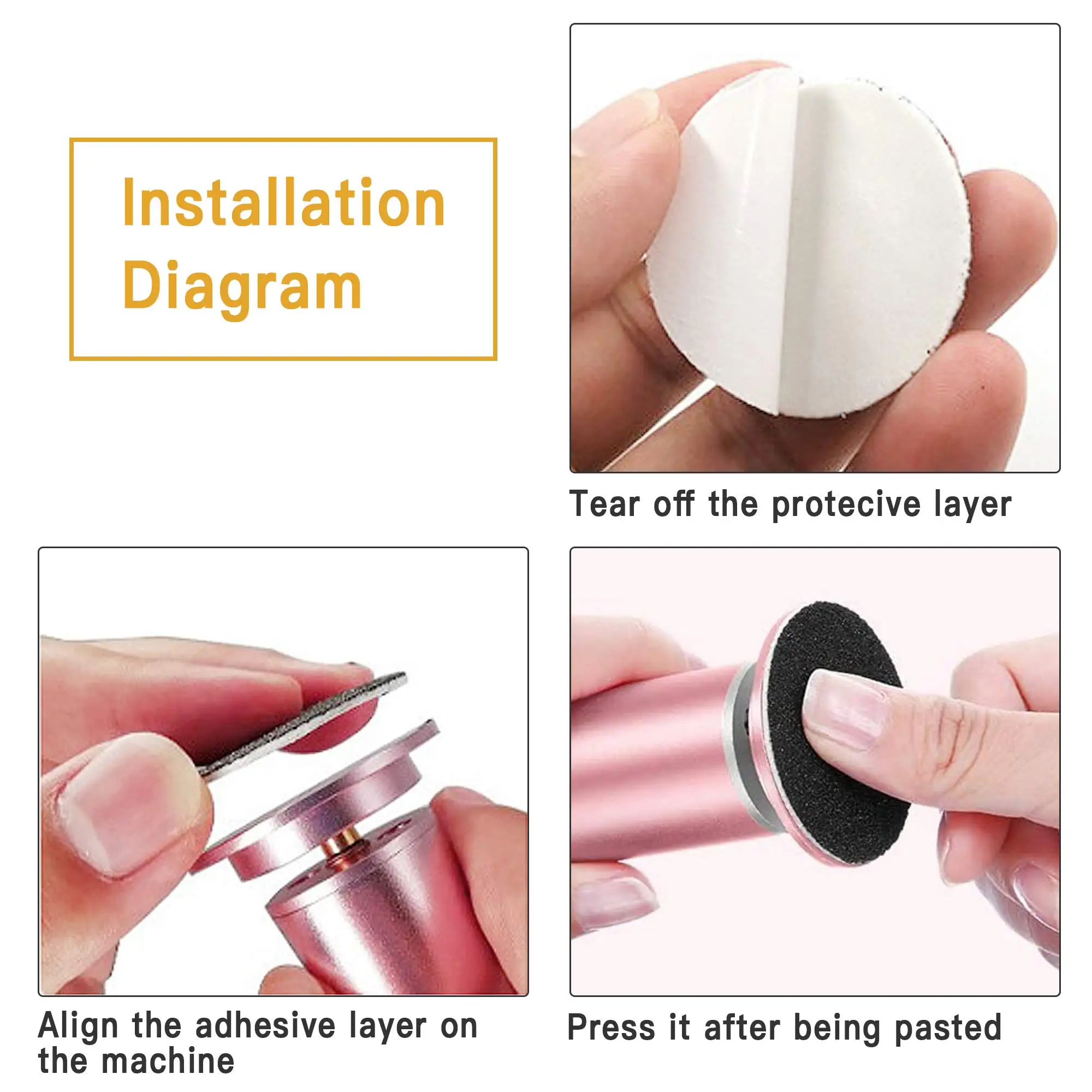 Installation Diagram

Tear off the protecive layer

Align the adhesive layer on the machine

Press it after being pasted