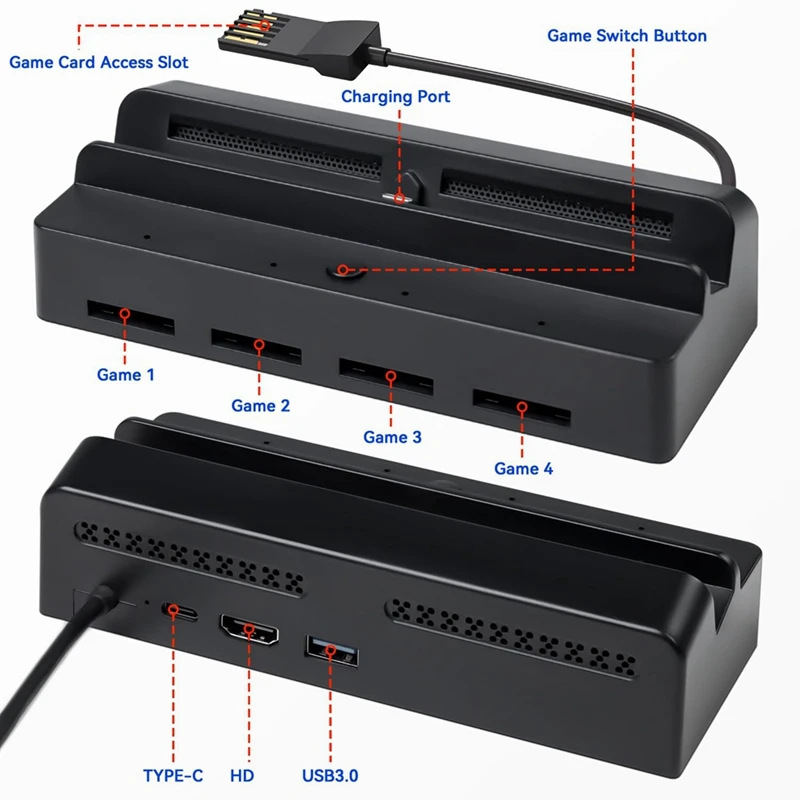 Game Card Access Slot

Game Switch Button

Charging Port

Game 1

Game 2

Game 3

Game 4

TYPE-C

HD

USB3.0