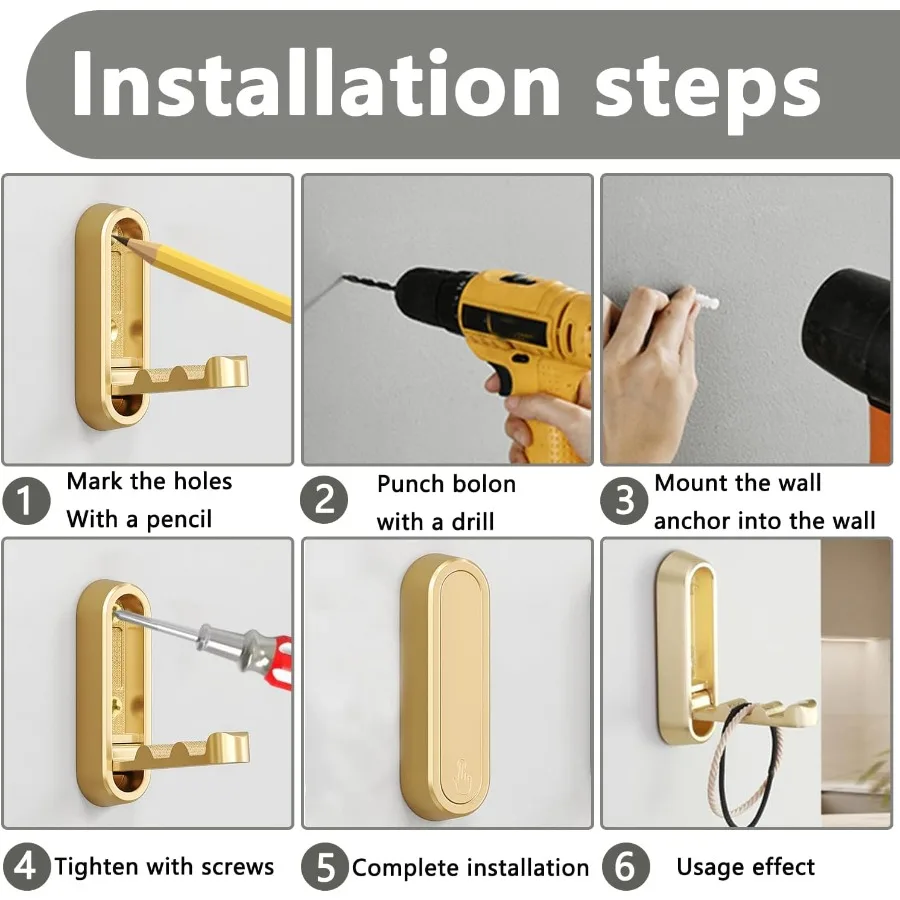 Installation steps

1 Mark the holes With a pencil

2 Punch bolon with a drill

3 Mount the wall anchor into the wall

4 Tighten with screws

5 Complete installation

6 Usage effect