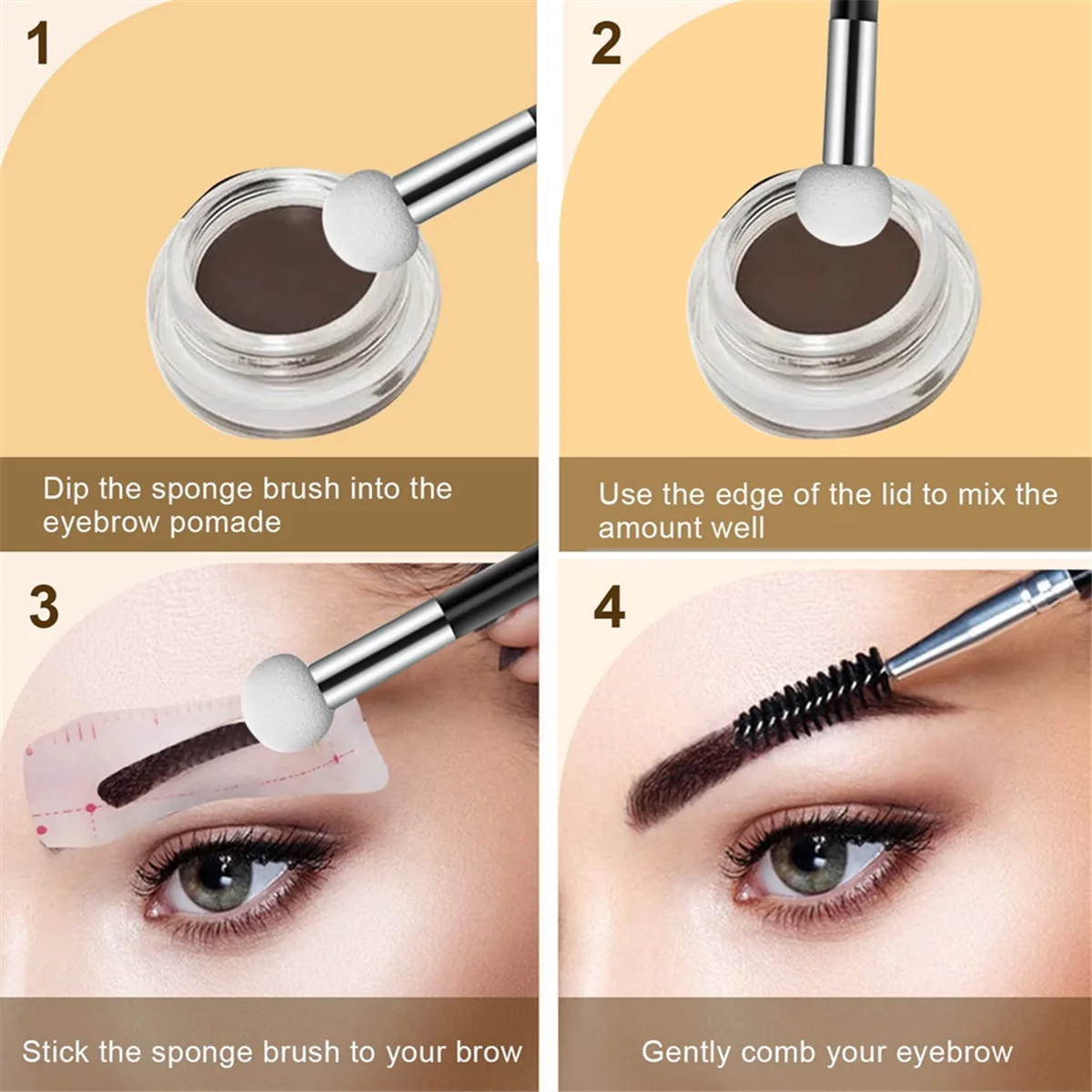 1

Dip the sponge brush into the eyebrow pomade

2

Use the edge of the lid to mix the amount well

3

Stick the sponge brush to your brow

4

Gently comb your eyebrow