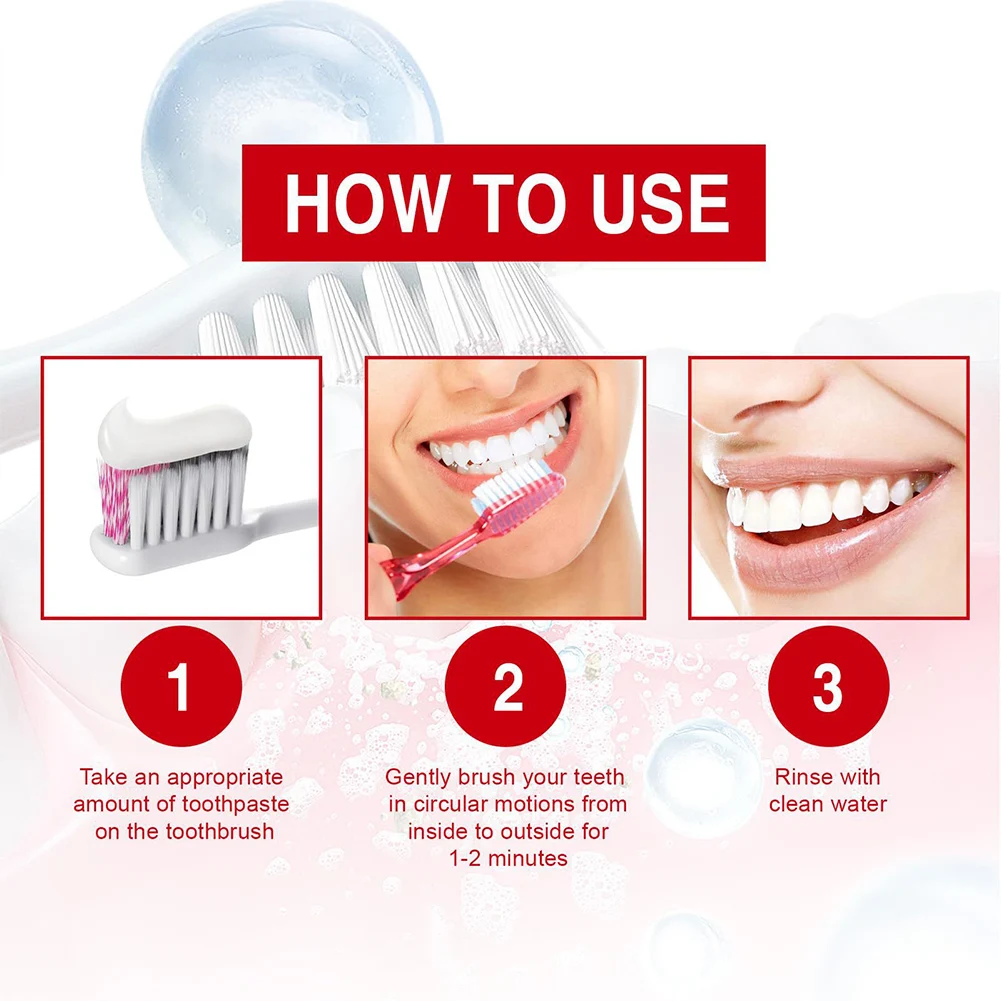 HOW TO USE

1

Take an appropriate amount of toothpaste on the toothbrush

2

Gently brush your teeth in circular motions from inside to outside for 1-2 minutes

3

Rinse with clean water