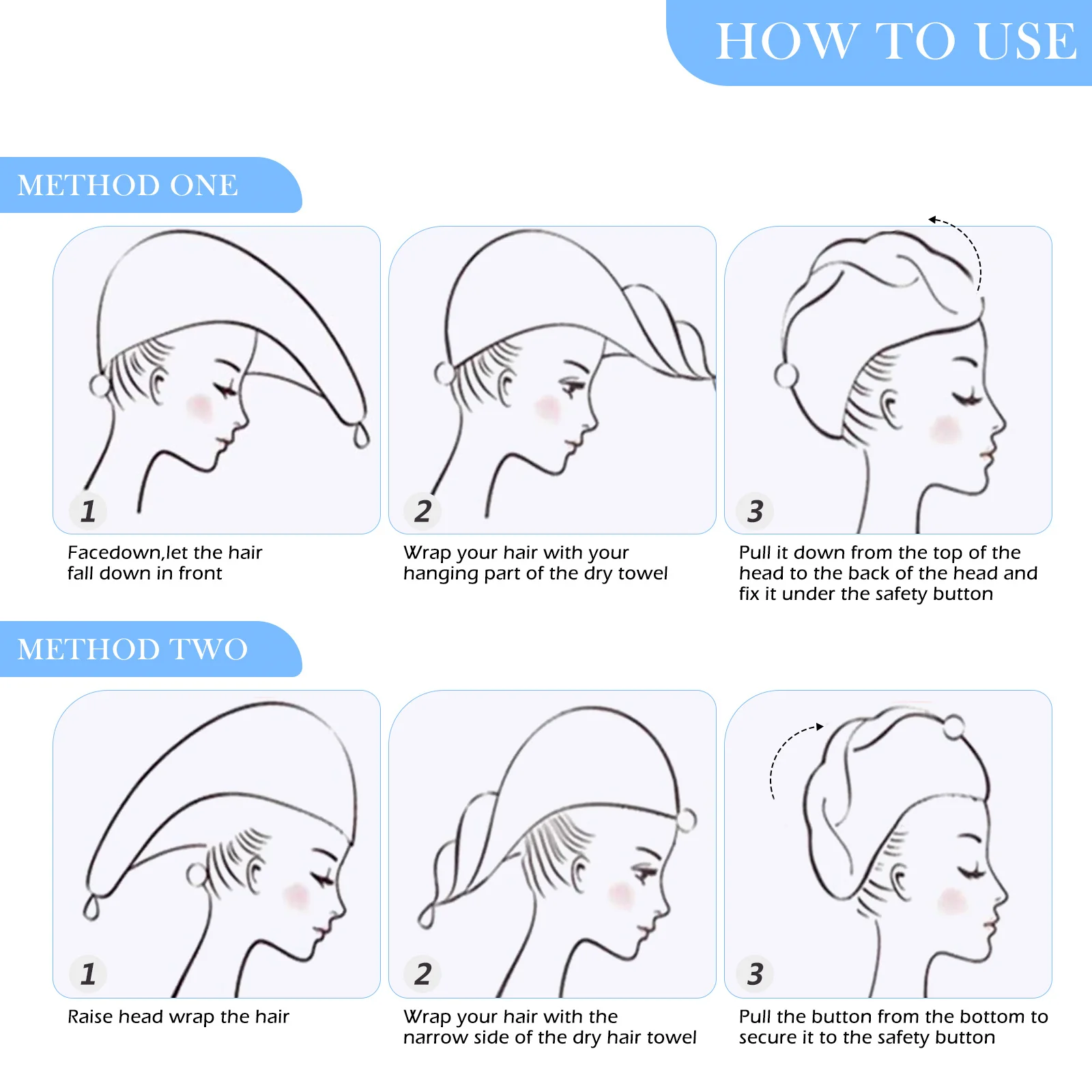 HOW TO USE

METHOD ONE

1
Facedown,let the hair fall down in front

2
Wrap your hair with your hanging part of the dry towel

3
Pull it down from the top of the head to the back of the head and fix it under the safety button

METHOD TWO

1
Raise head wrap the hair

2
Wrap your hair with the narrow side of the dry hair towel

3
Pull the button from the bottom to secure it to the safety button