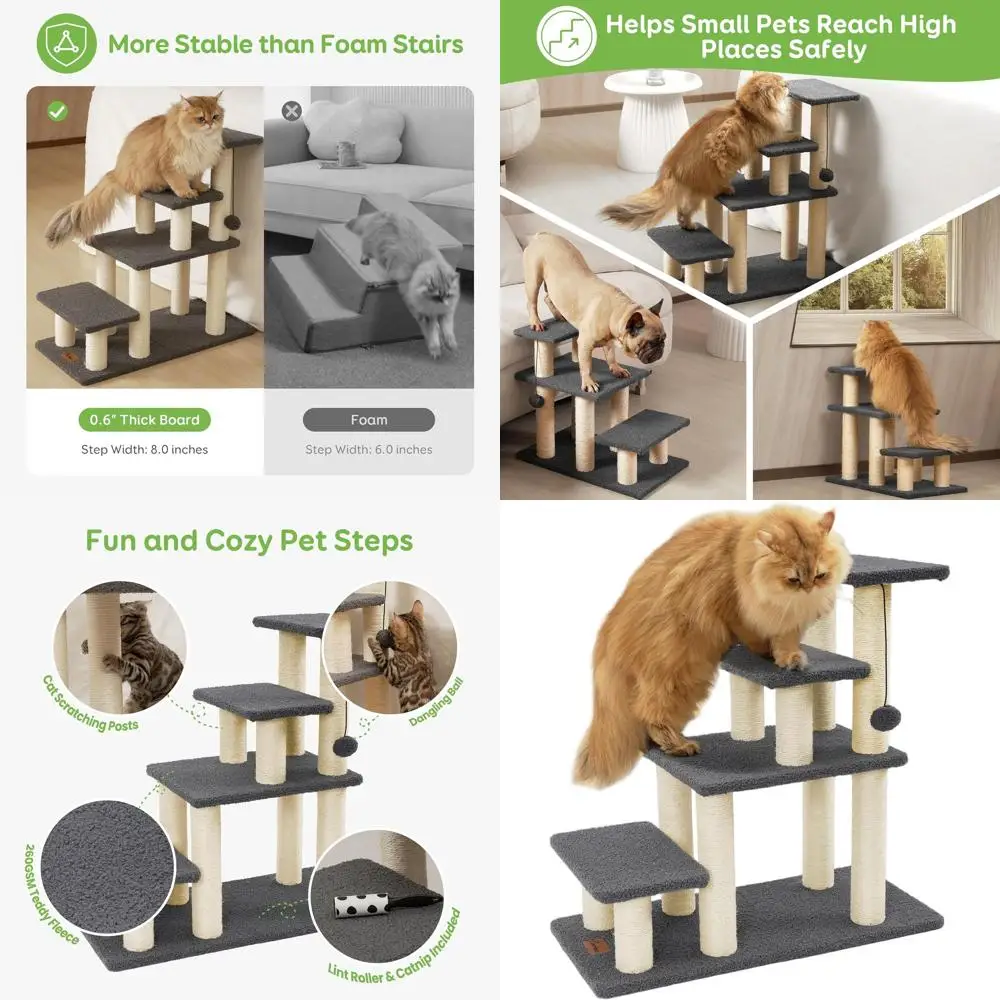 More Stable than Foam Stairs

0.6" Thick Board
Step Width: 8.0 inches

Foam
Step Width: 6.0 inches

Helps Small Pets Reach High Places Safely

Fun and Cozy Pet Steps

Cat Scratching Posts

Dangling Ball

260GSM Teddy Fleece

Lint Roller & Catnip Included