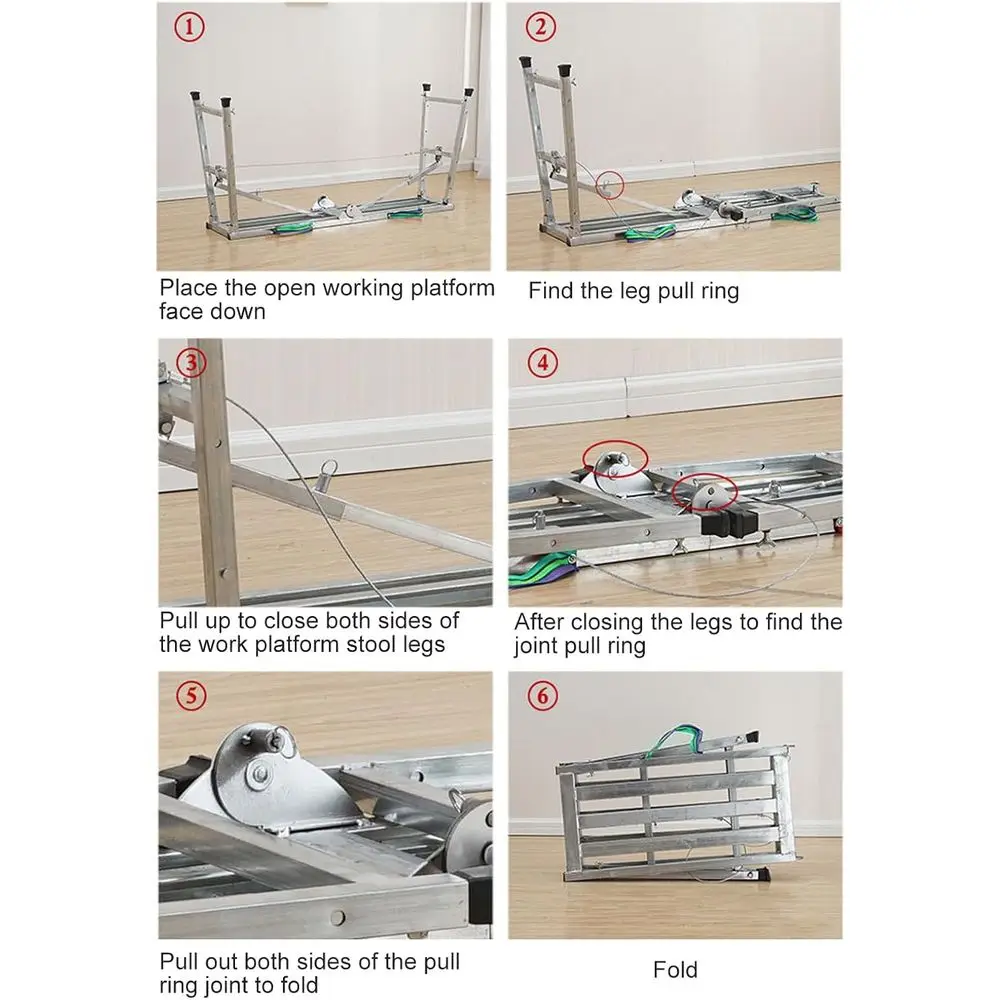 ①

Place the open working platform face down

②

Find the leg pull ring

③

Pull up to close both sides of the work platform stool legs

④

After closing the legs to find the joint pull ring

⑤

Pull out both sides of the pull ring joint to fold

⑥

Fold