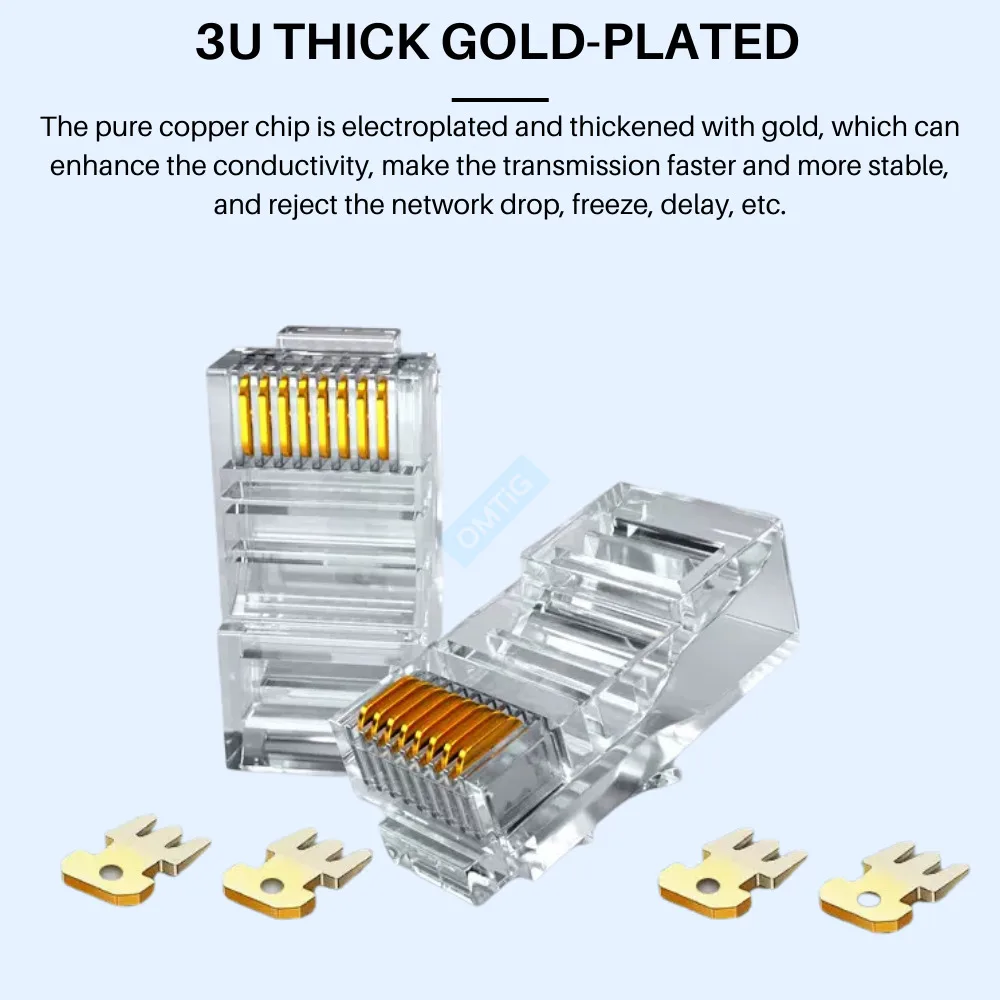 3U THICK GOLD-PLATED

The pure copper chip is electroplated and thickened with gold, which can enhance the conductivity, make the transmission faster and more stable, and reject the network drop, freeze, delay, etc.

OMTIG