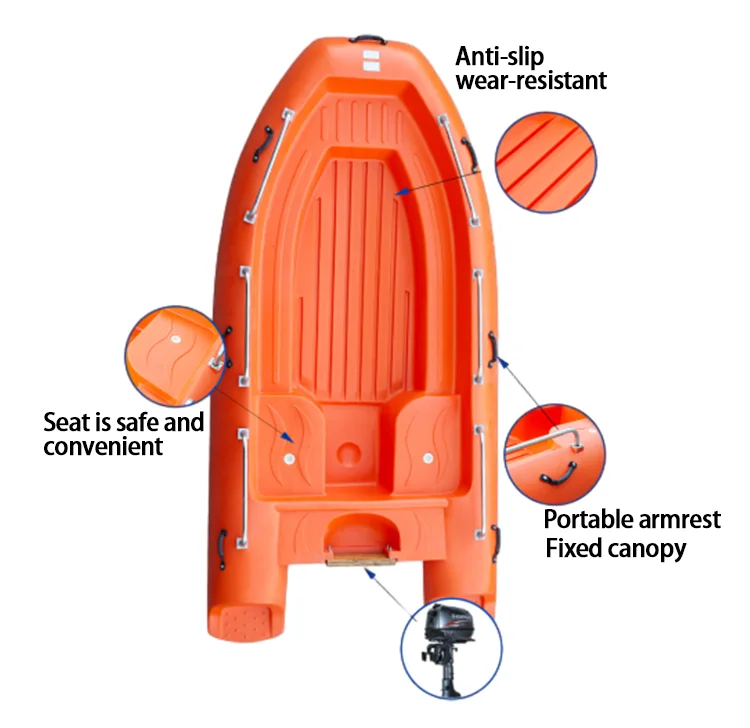 Anti-slip
wear-resistant

Seat is safe and convenient

Portable armrest
Fixed canopy